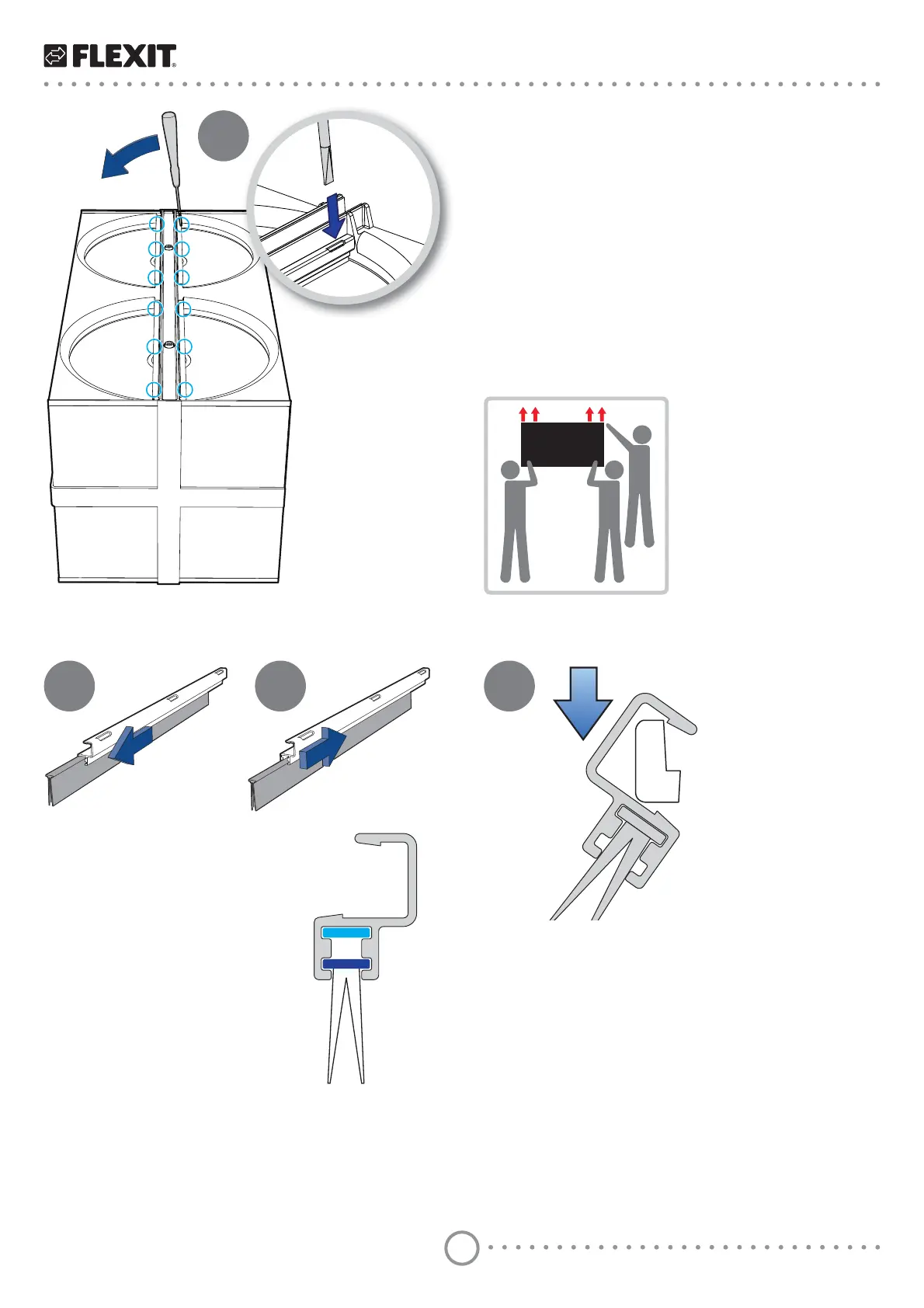 FLEXIT®