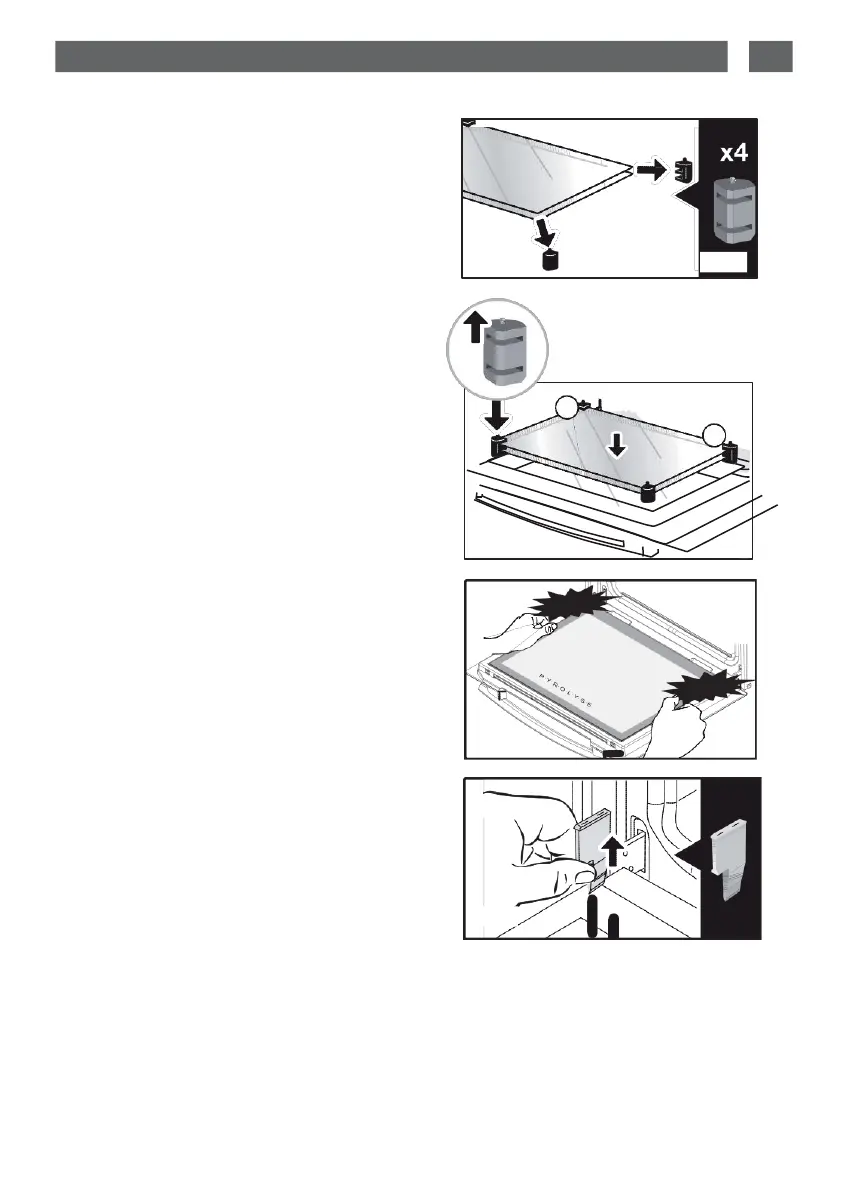 x4

PYROLYSE