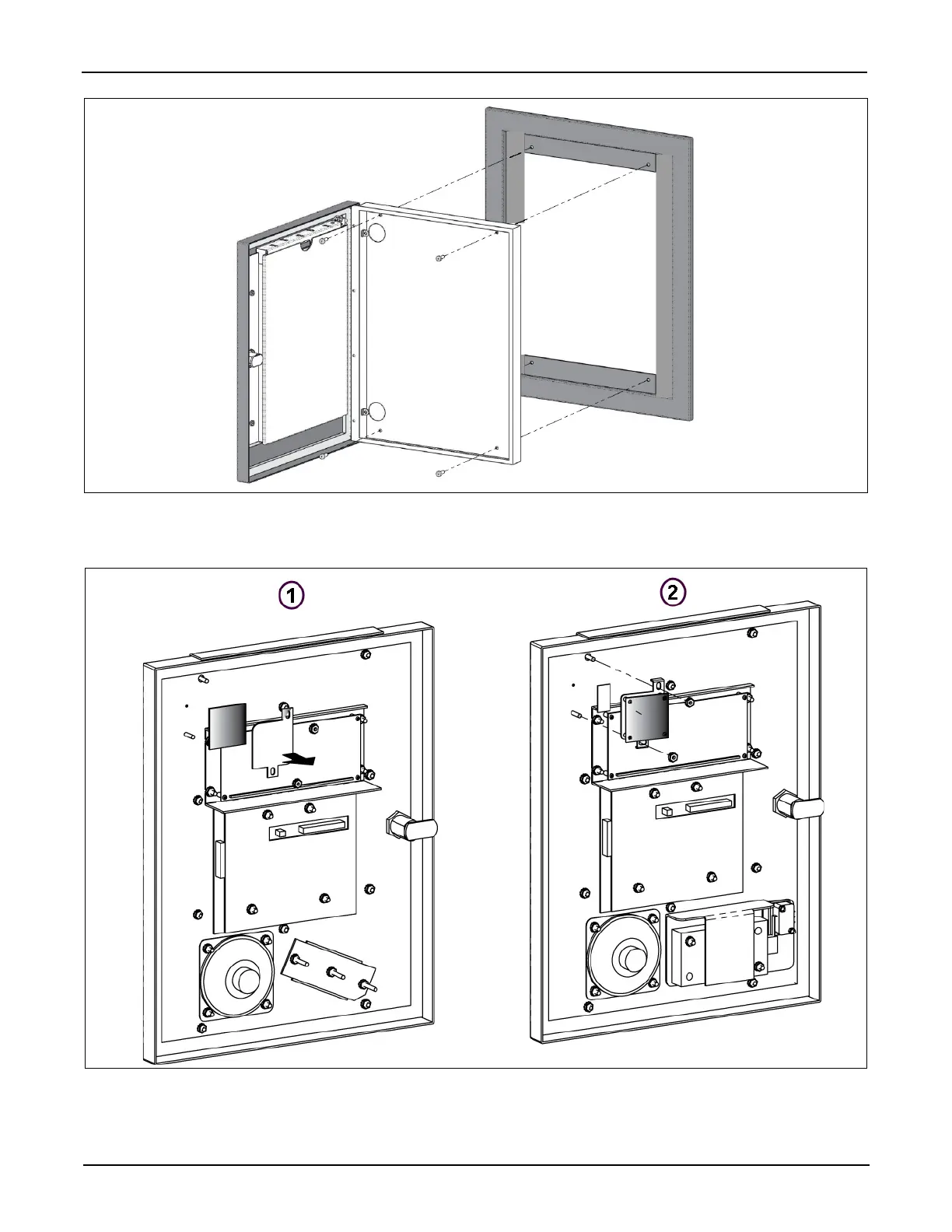 1

2