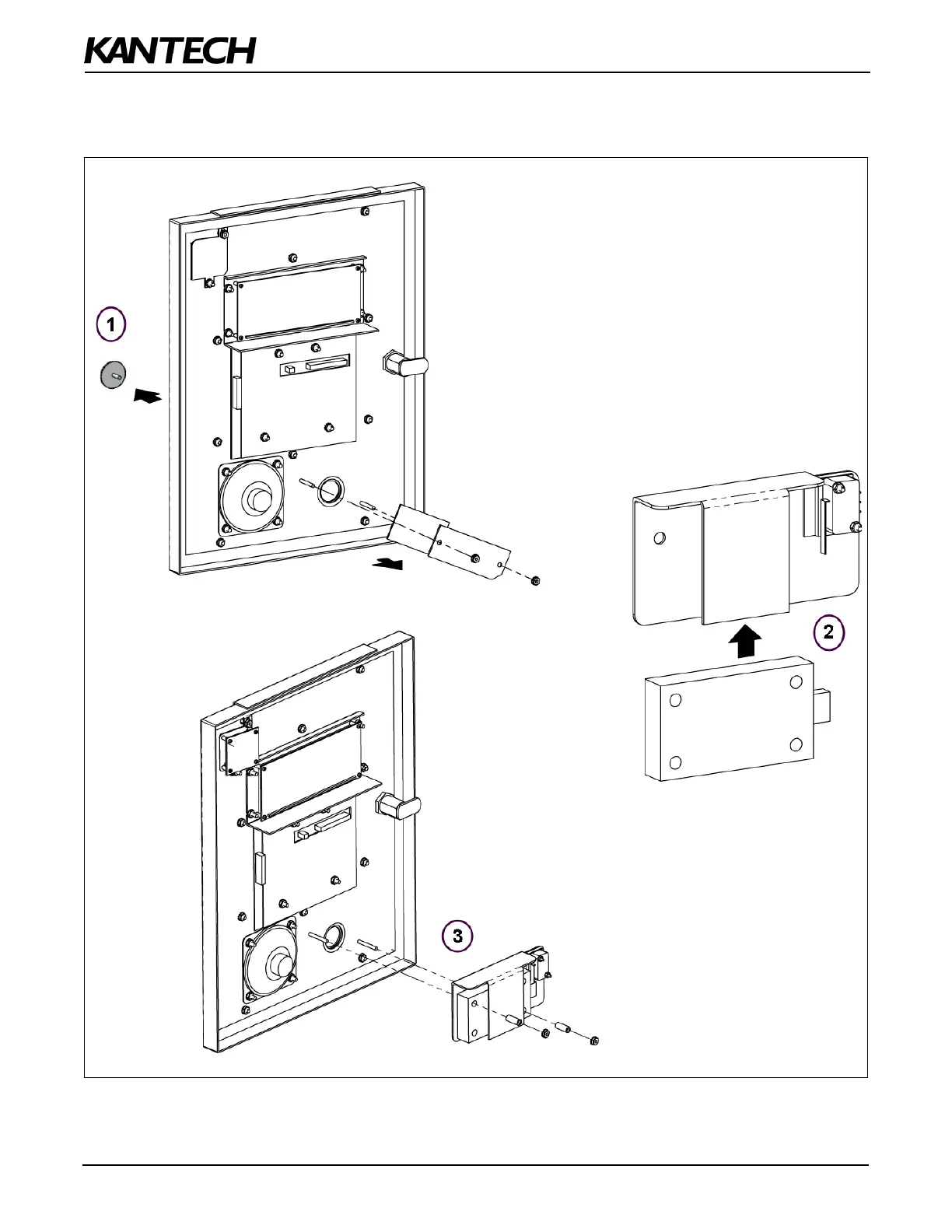 KANTECH

1

2

3