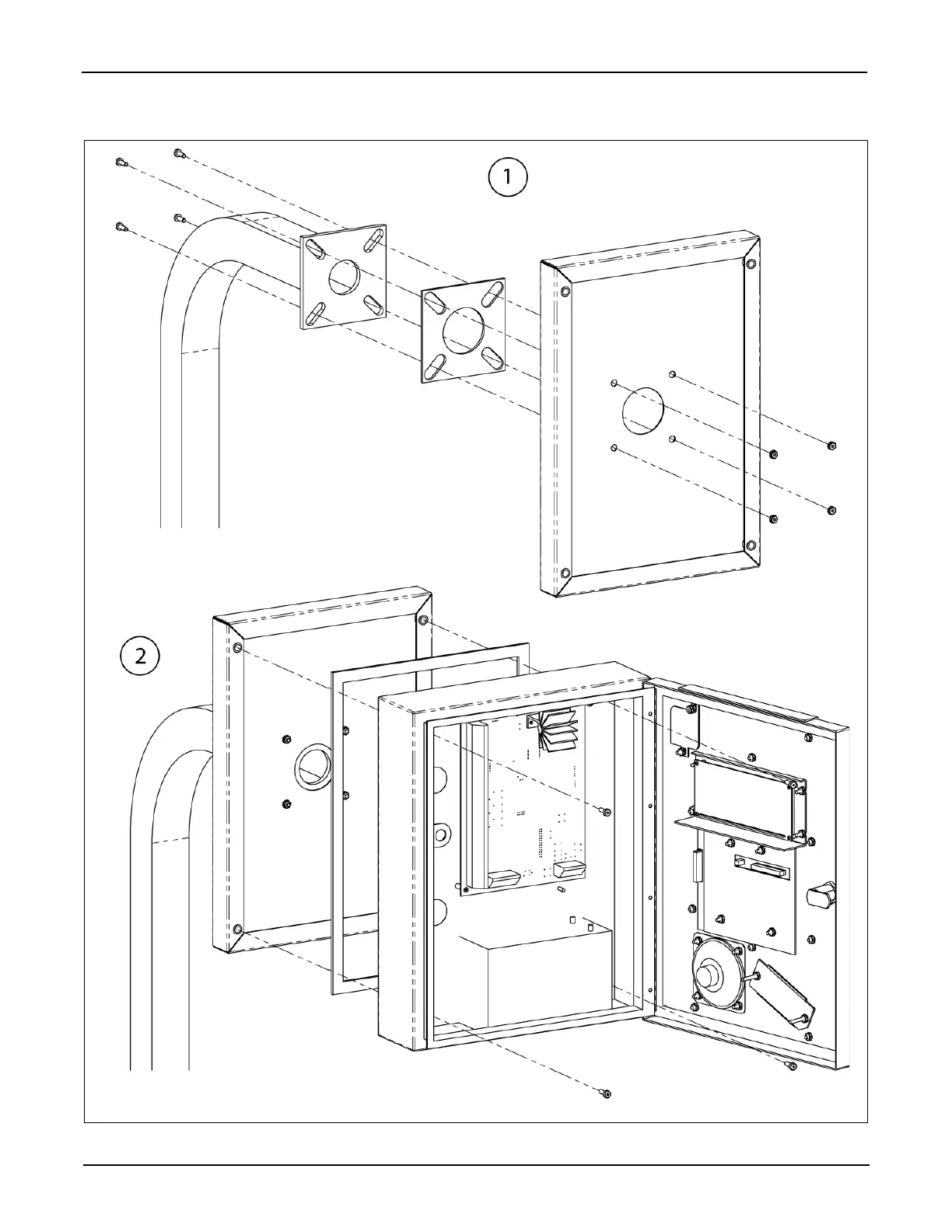 1

2