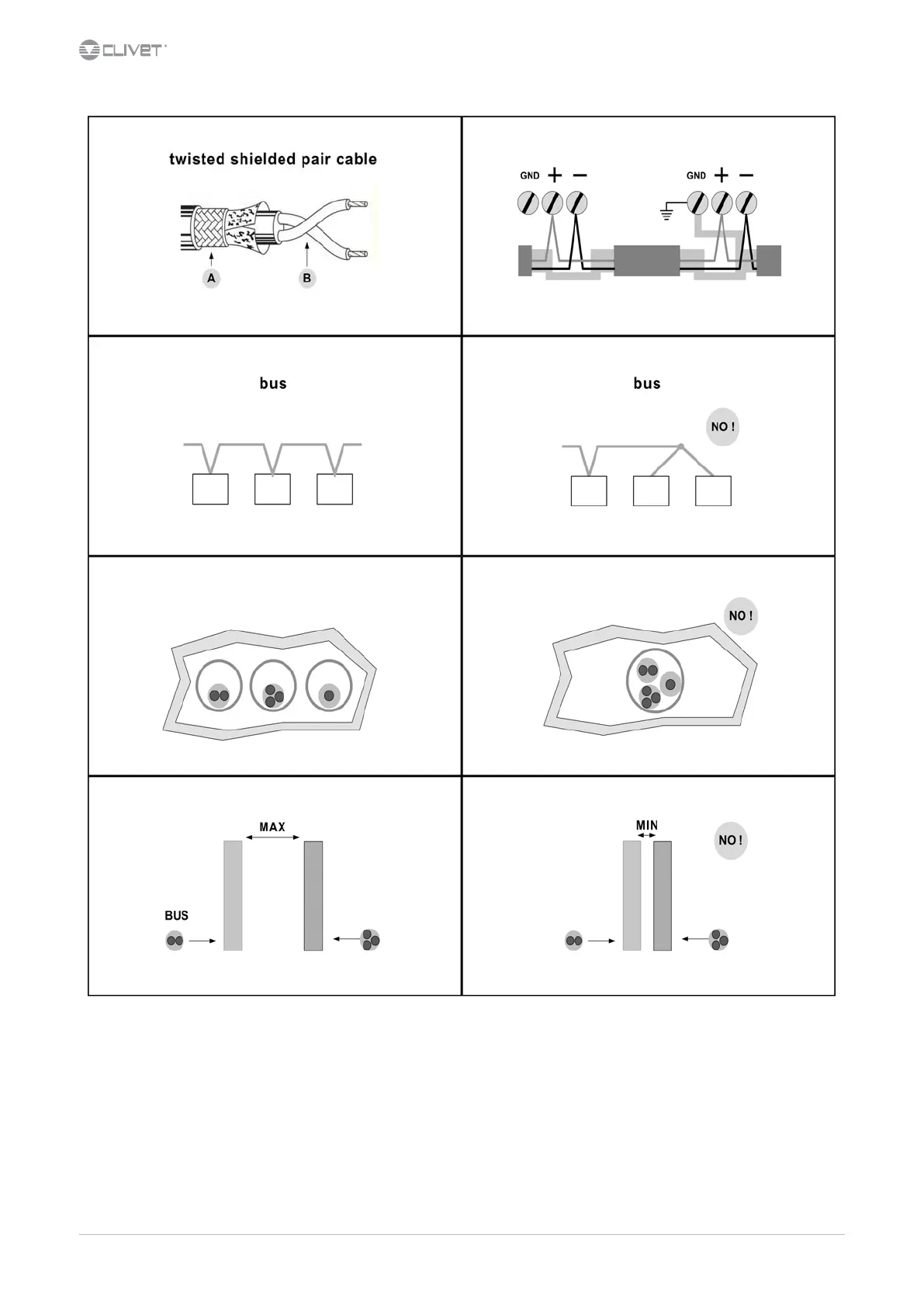 CLIVET

twisted shielded pair cable

A

B

GND + −

GND + −

bus

bus

NO !

NO !

MAX

BUS

MIN

NO !