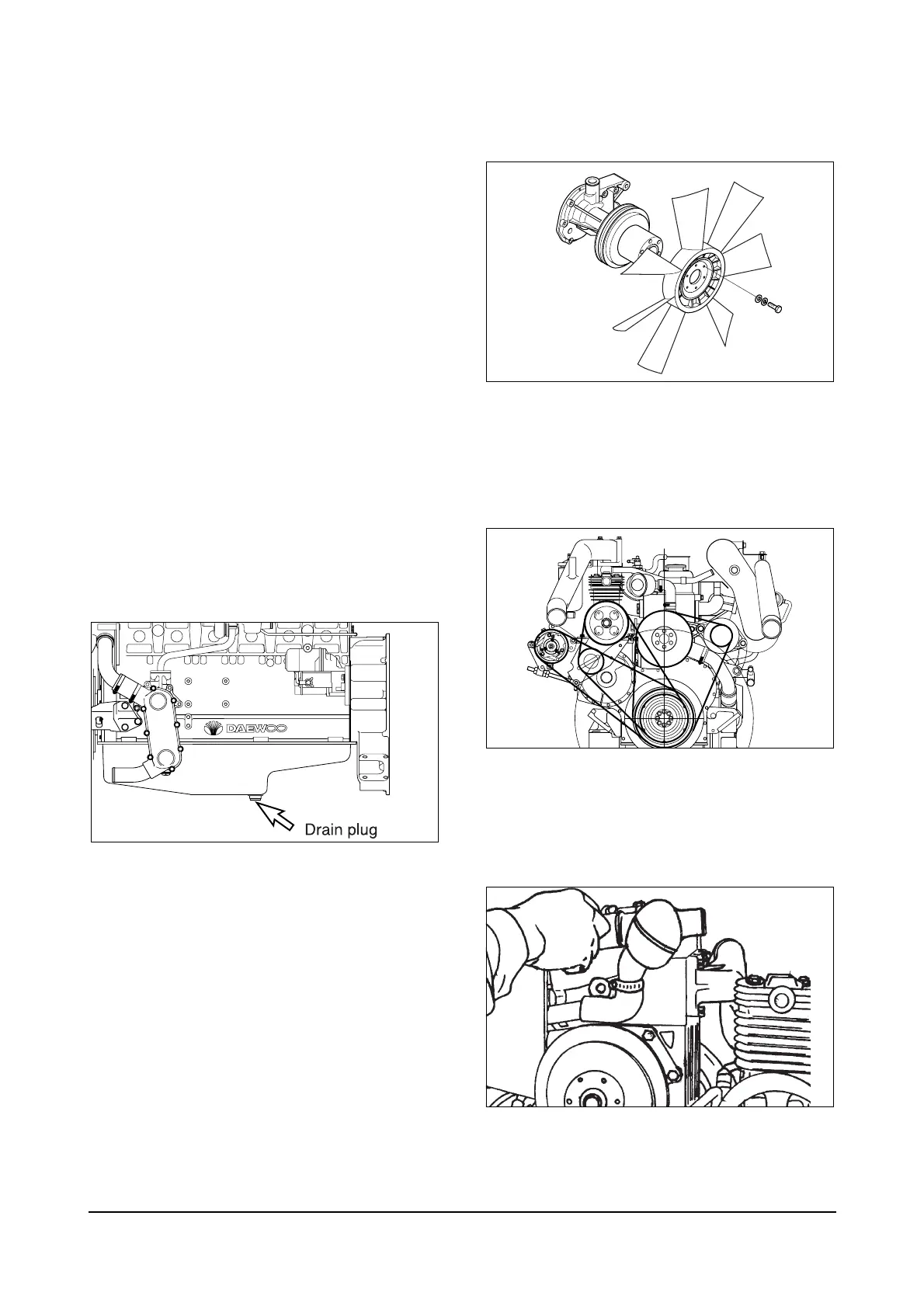 DAEWOO

Drain plug