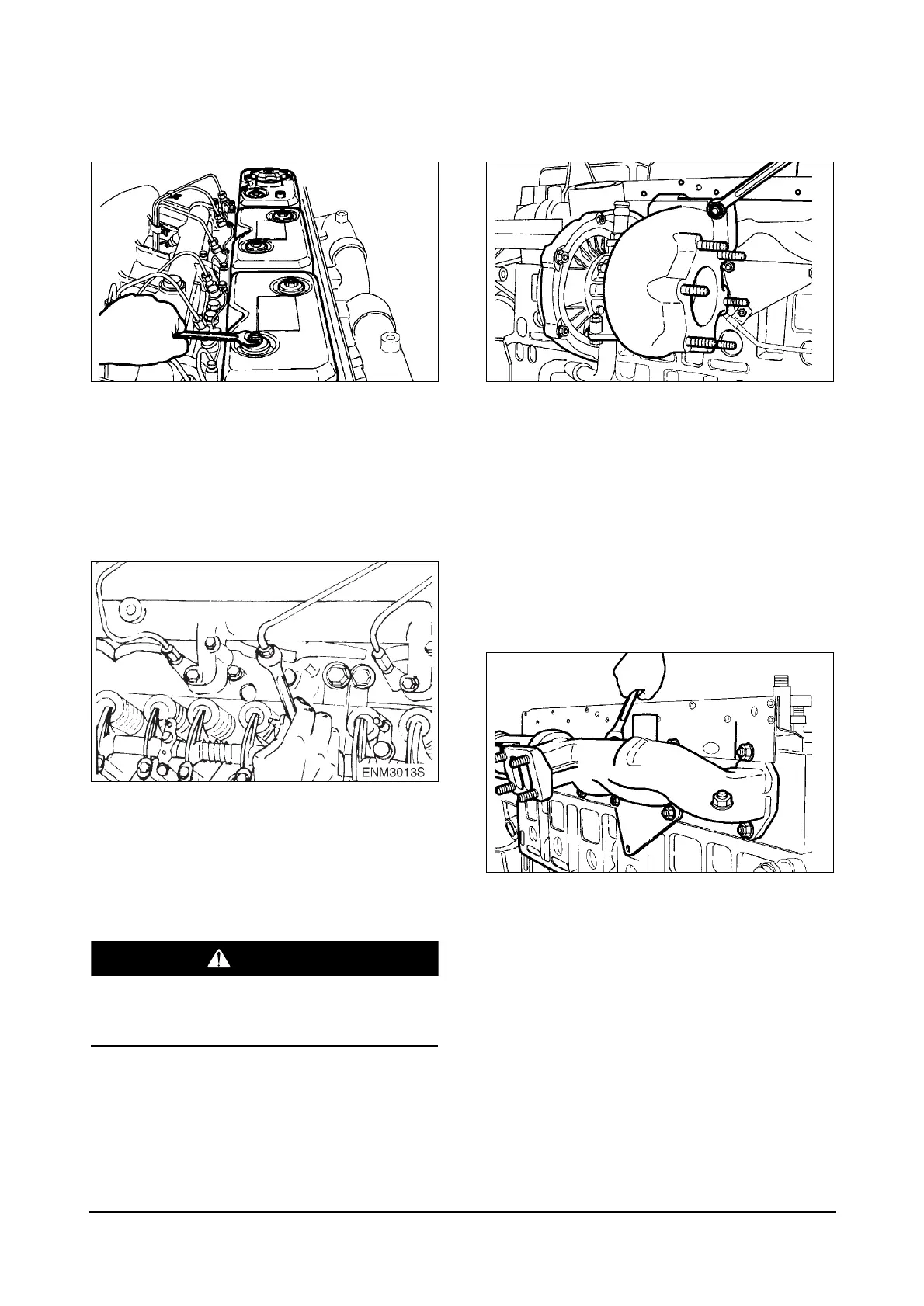 ENM3013S