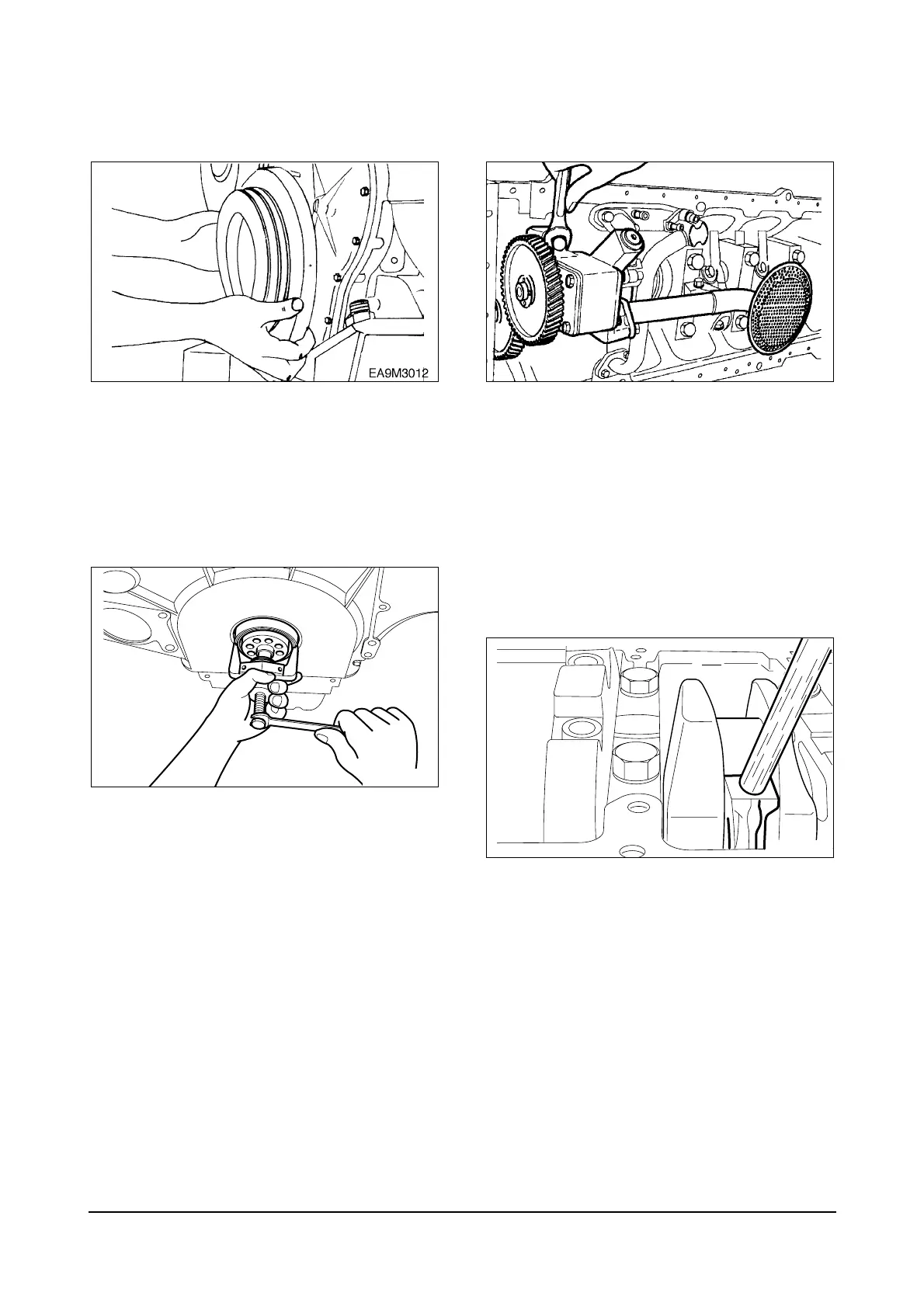 EA9M3012