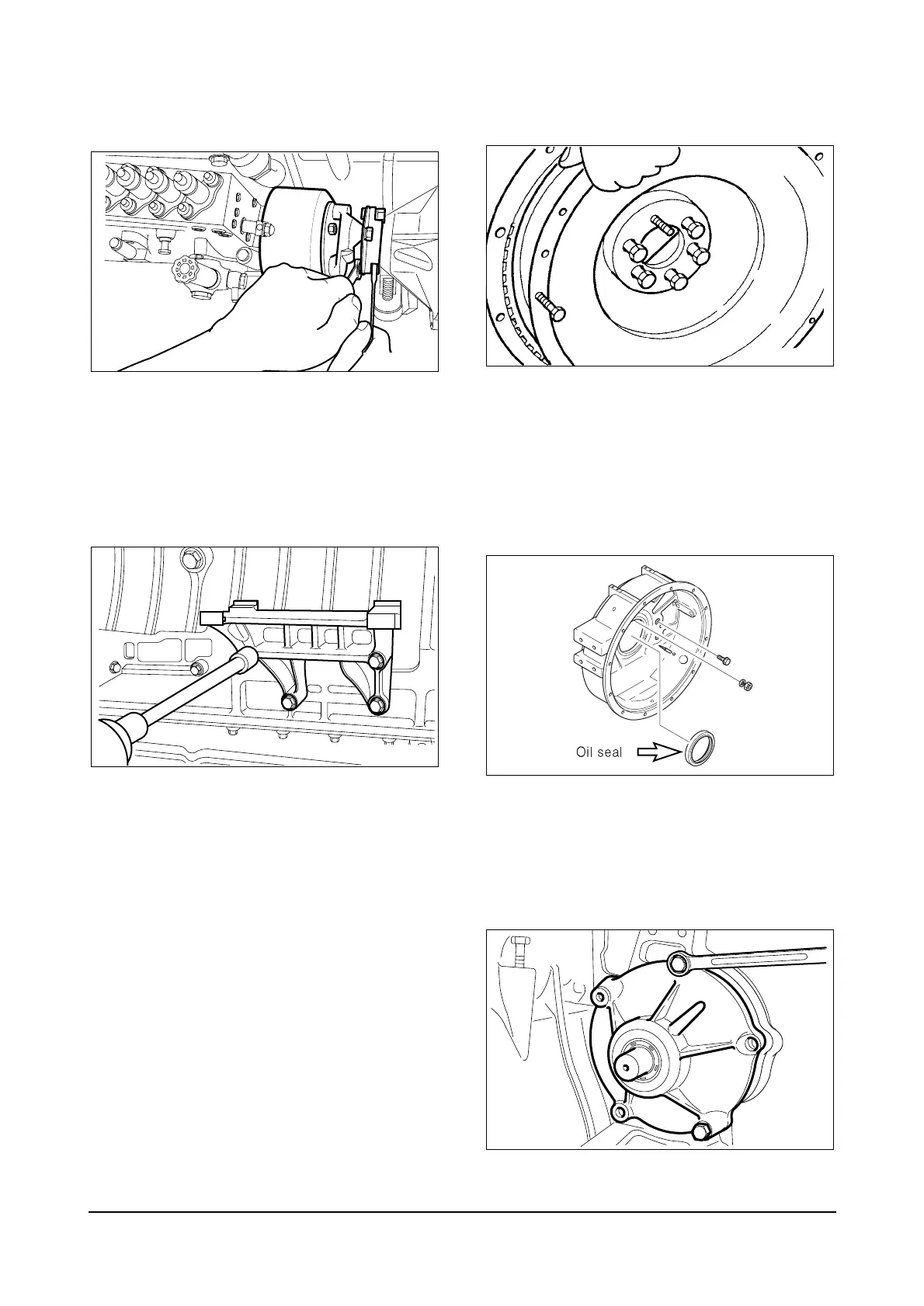 Oil seal