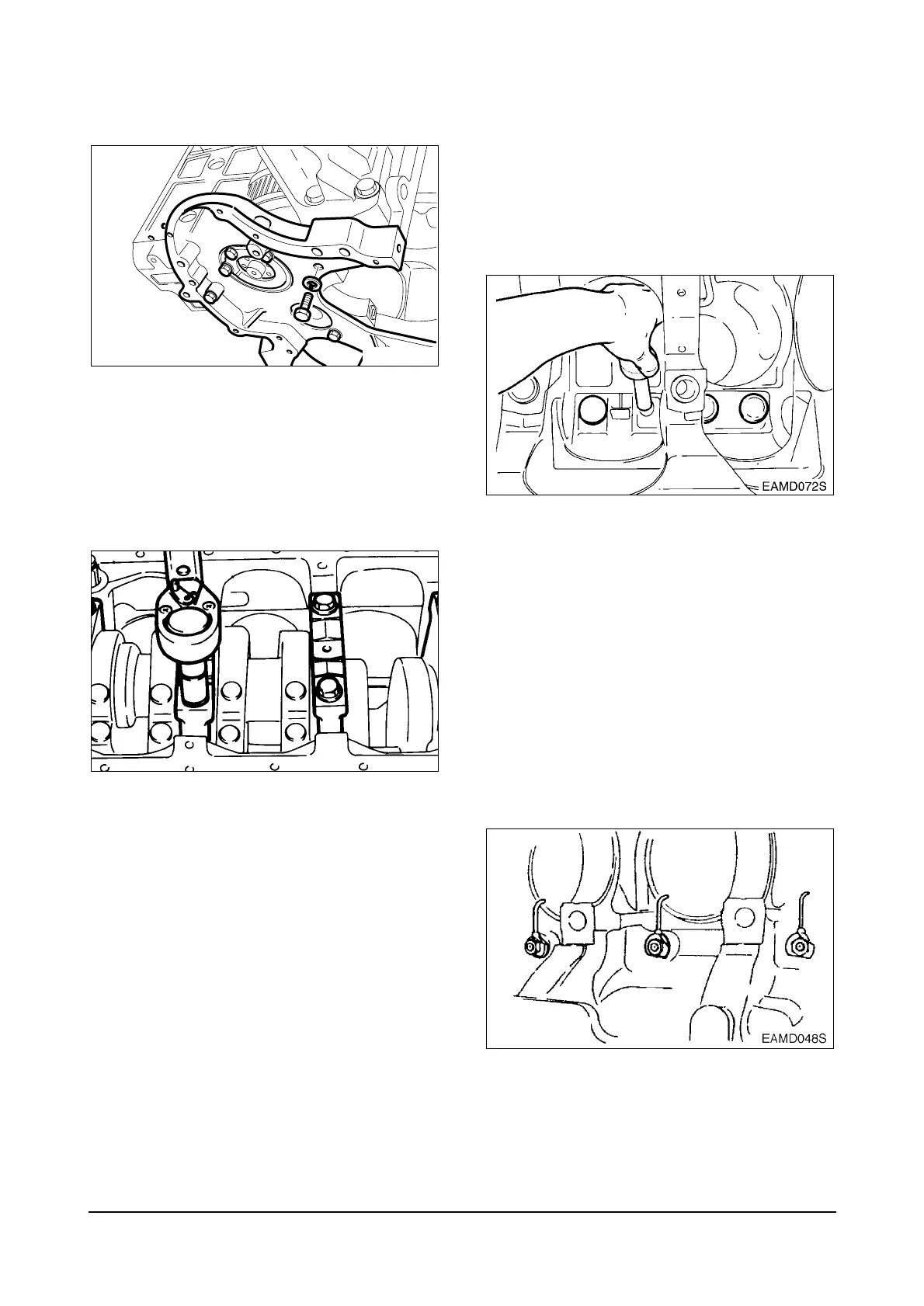 EAMD072S

EAMD048S