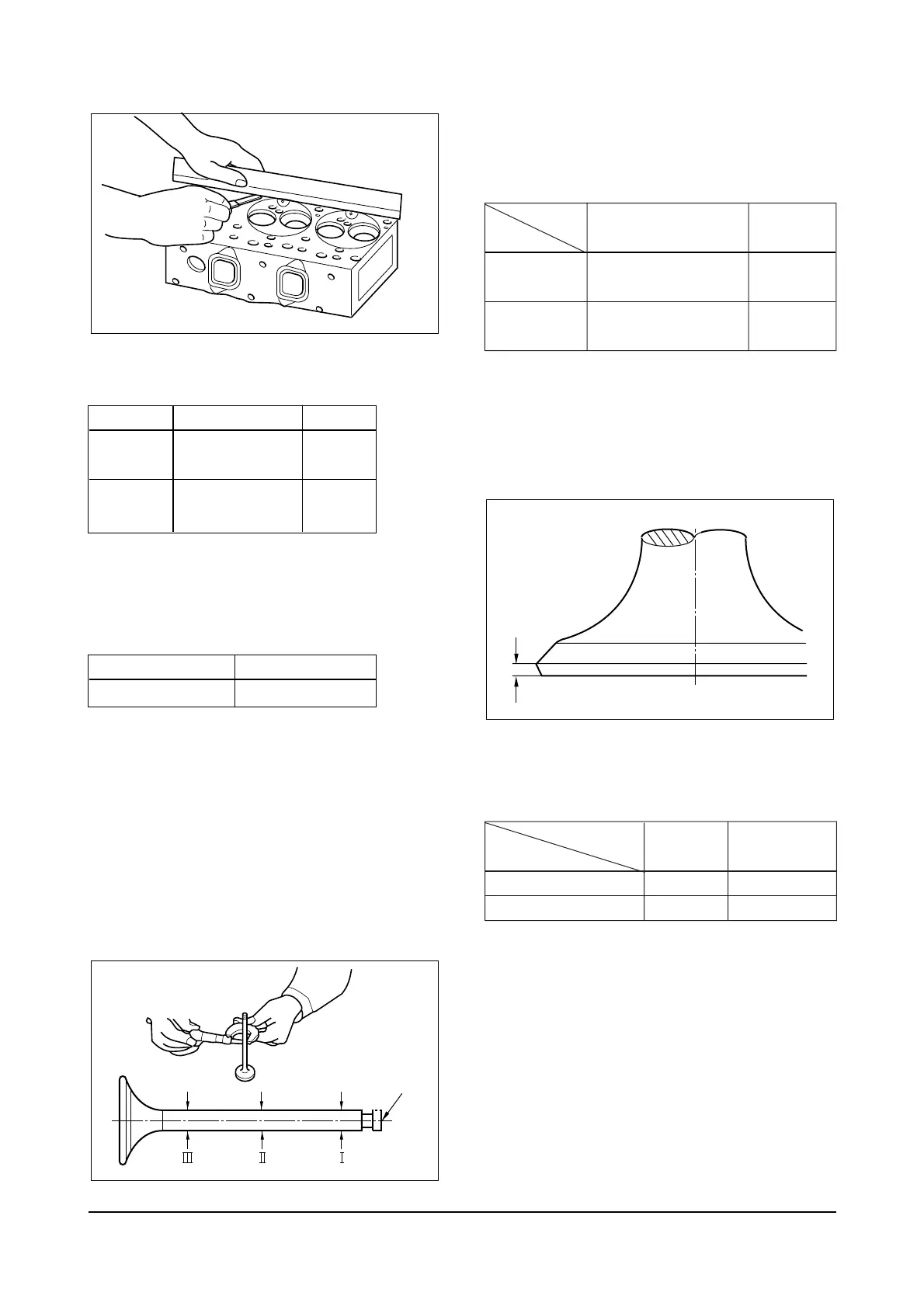 Ⅲ Ⅱ Ⅰ