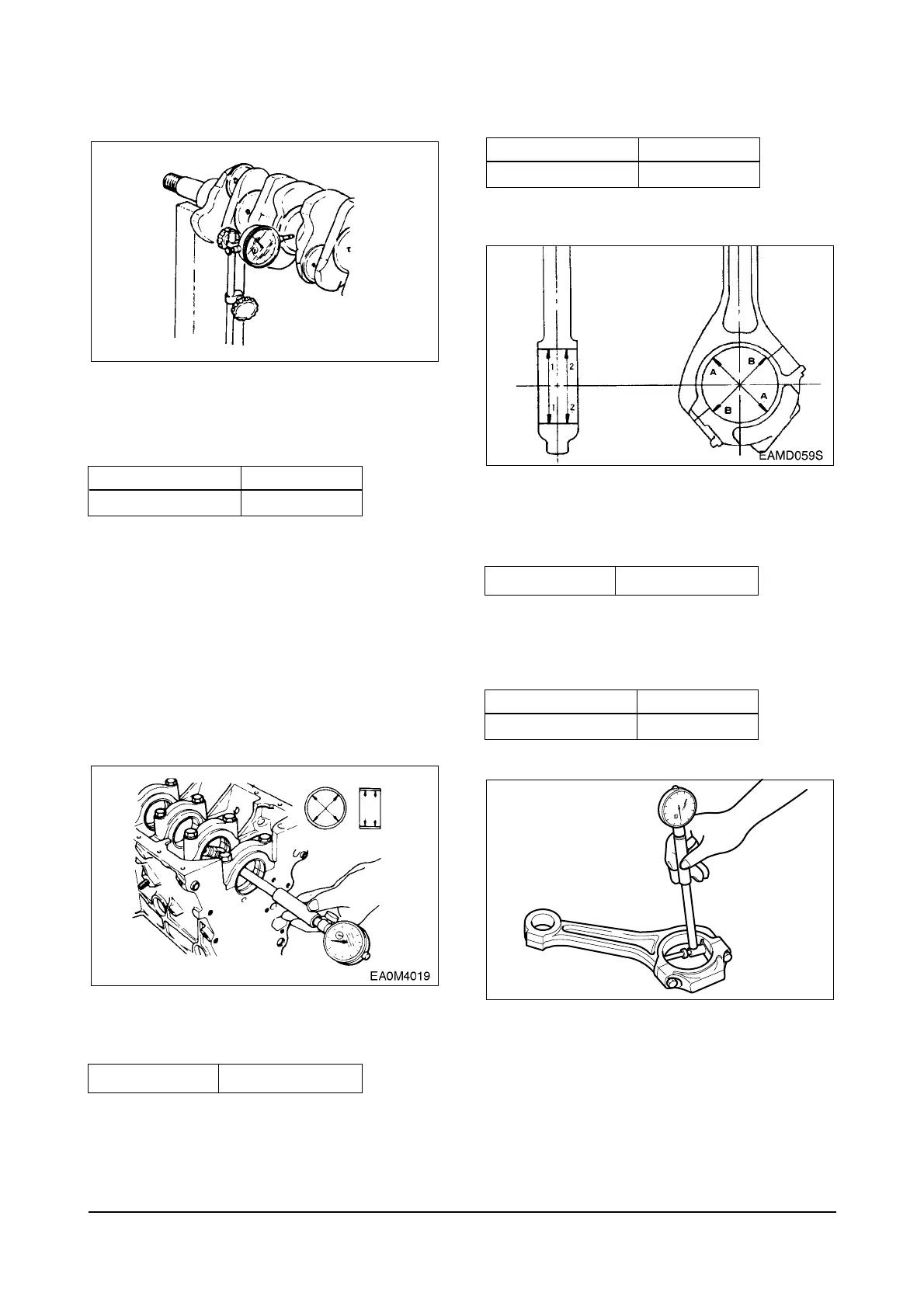 1 2

1 2

A B

B A

EAMD059S

EA0M4019