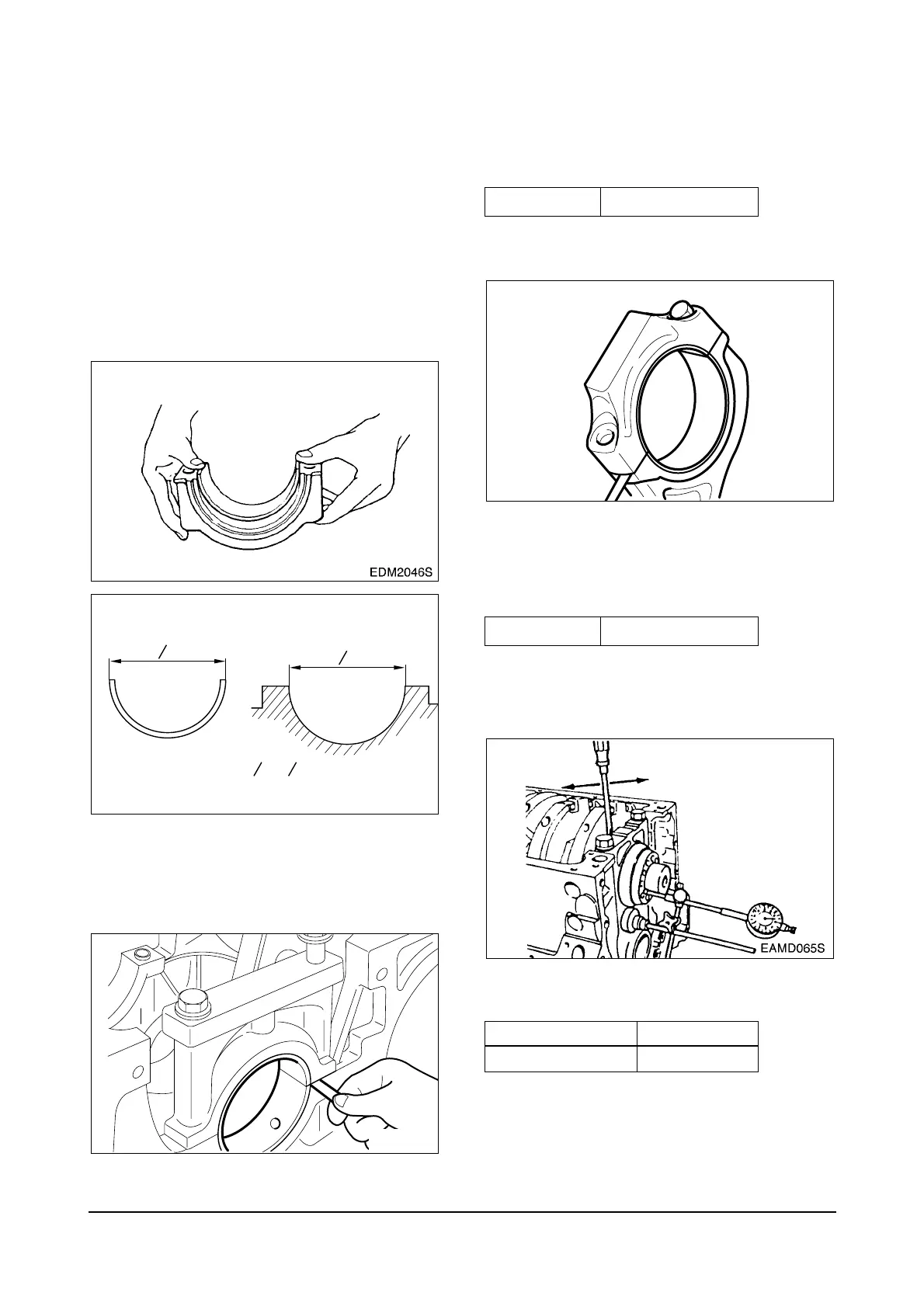 EDM2046S

EAMD065S