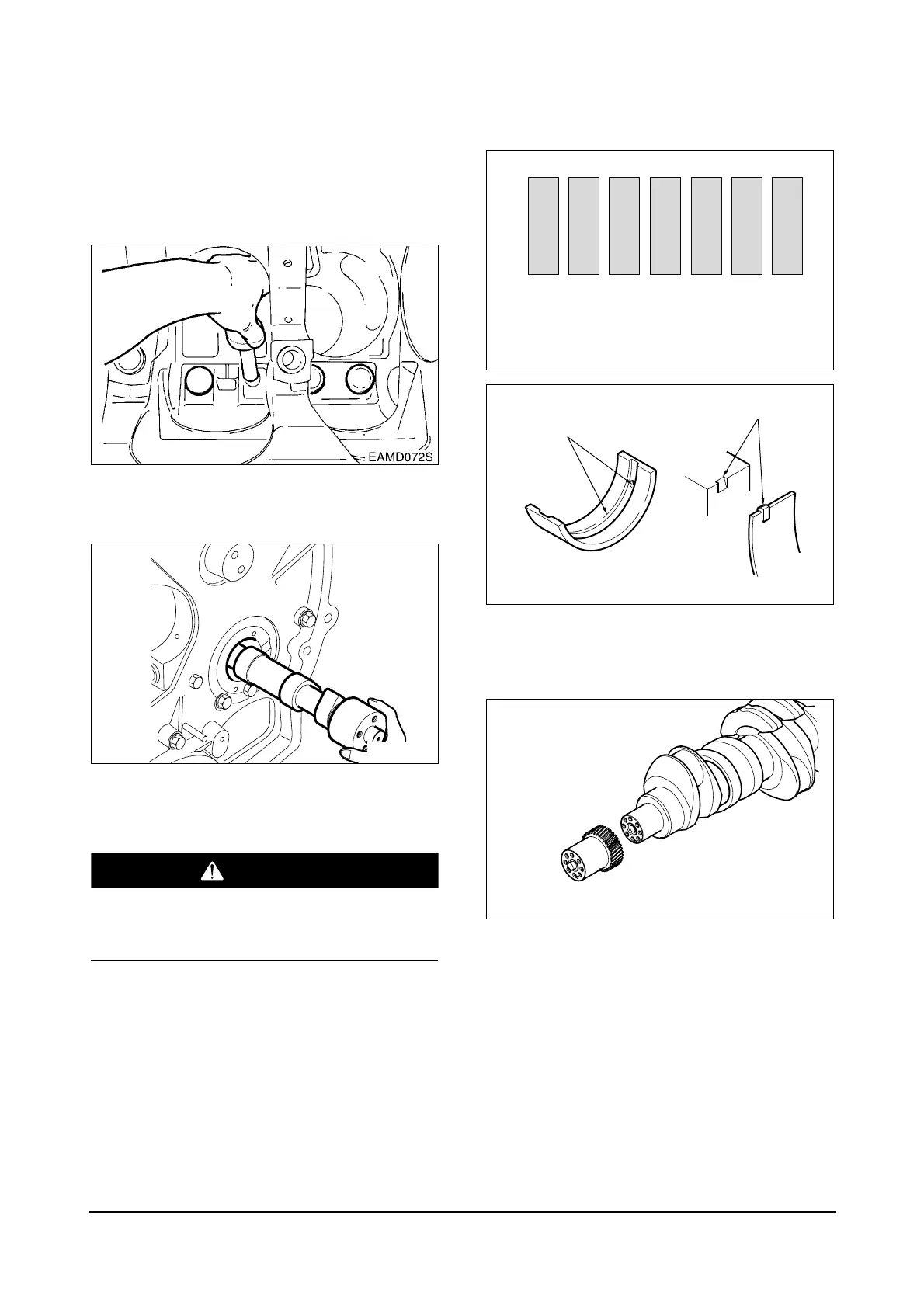 EAMD072S