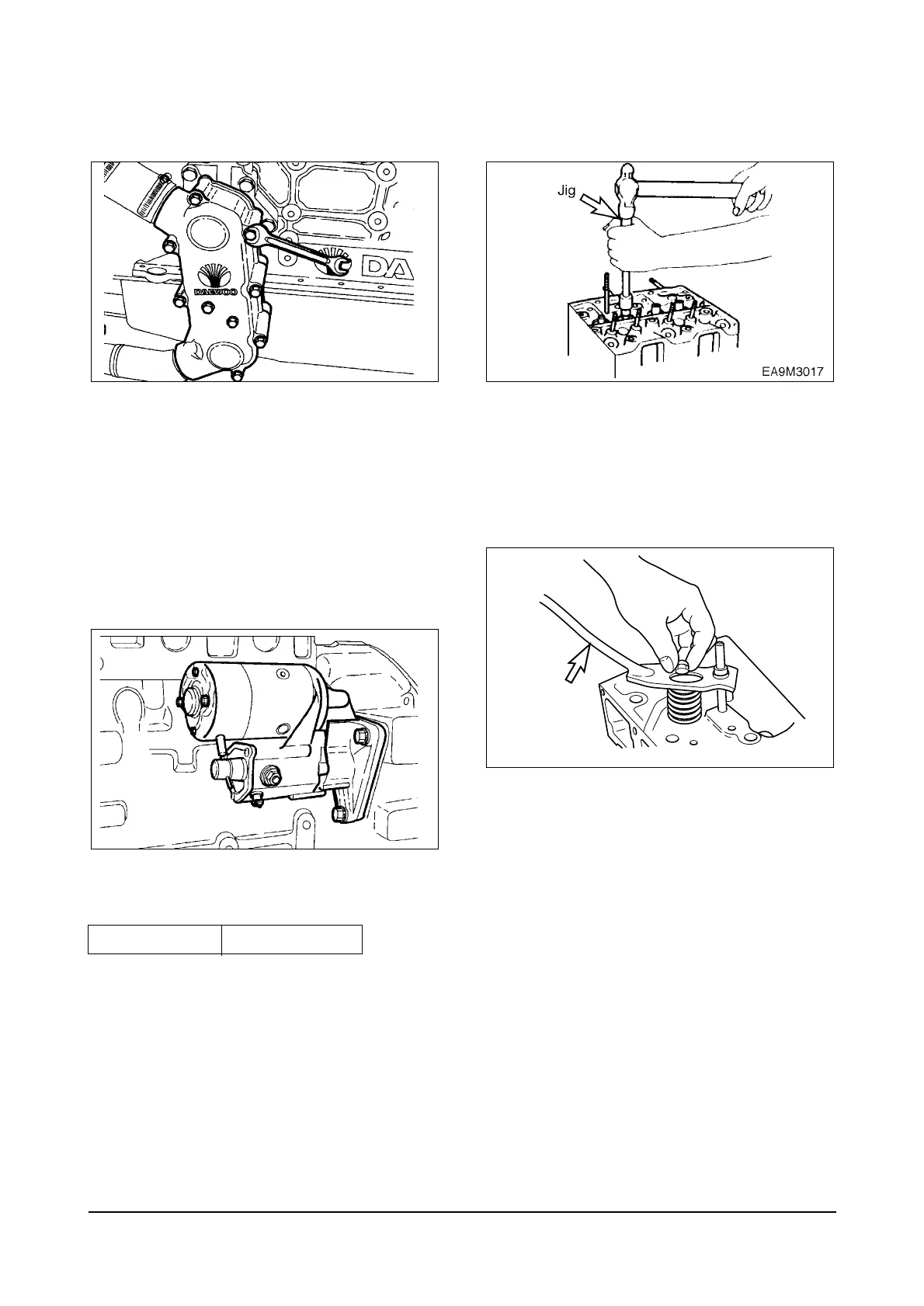 DAEWOO

DA

Jig

EA9M3017