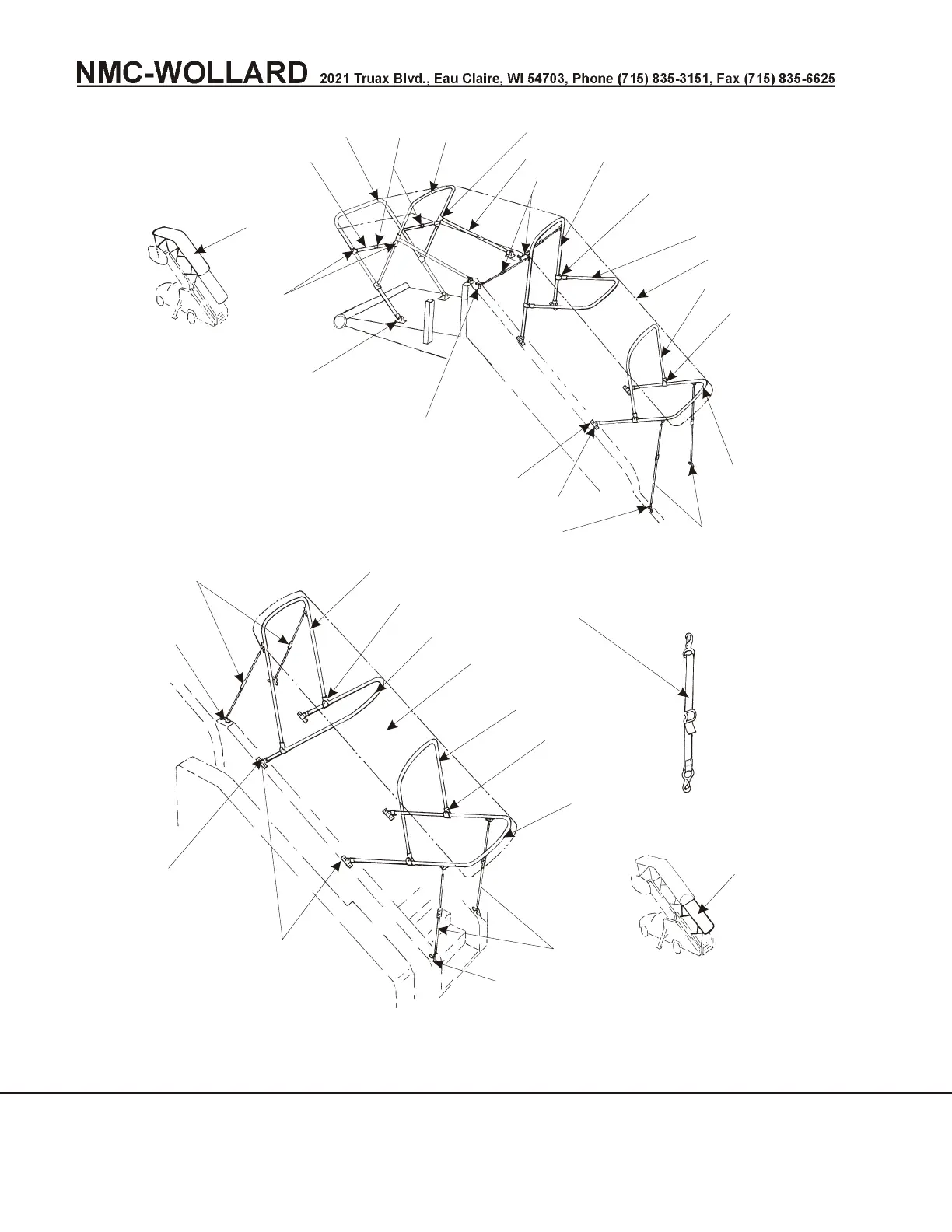 NMC-WOLLARD 2021 Truax Blvd., Eau Claire, WI 54703, Phone (715) 835-3151, Fax (715) 835-6625