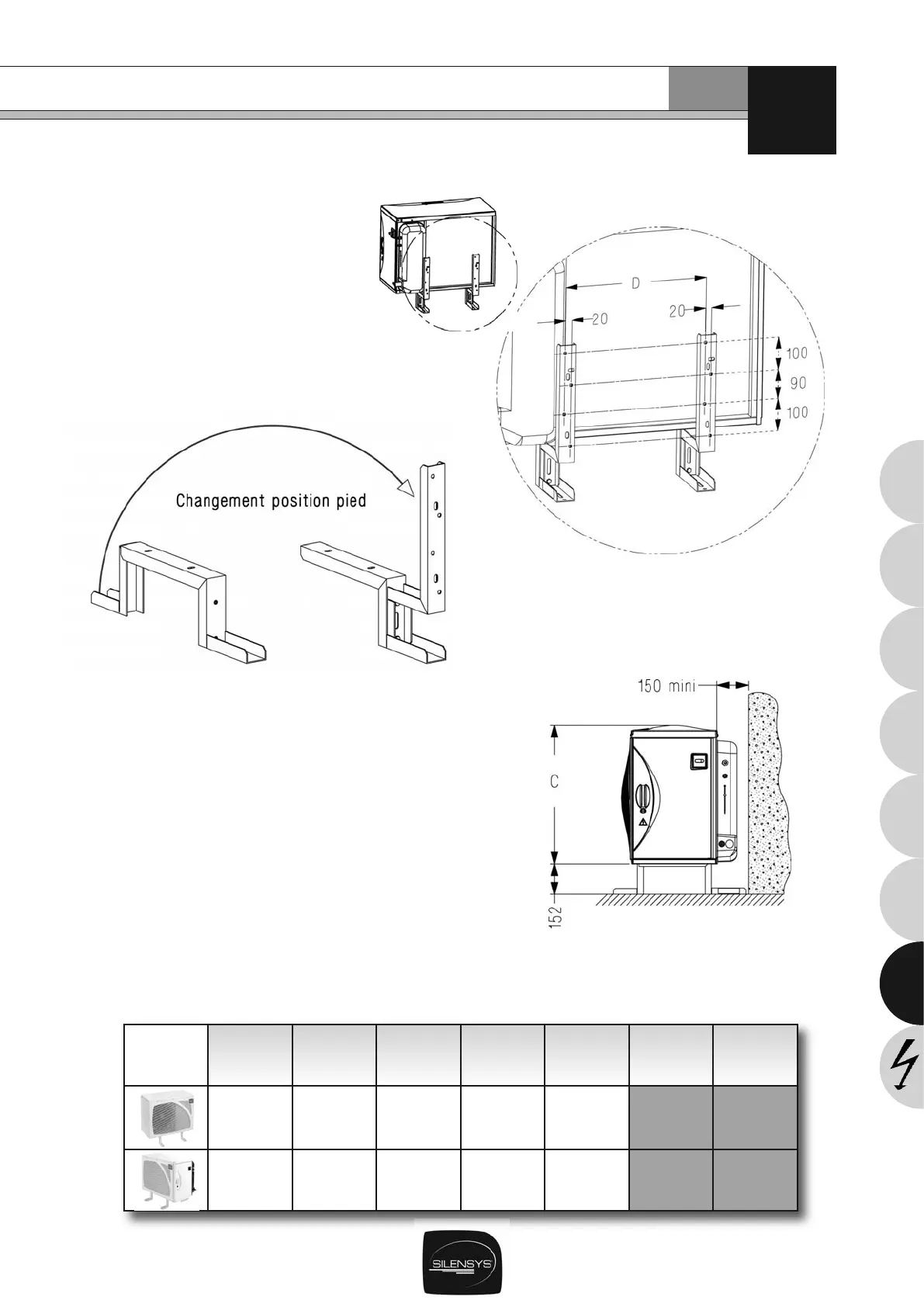 D

20

20

100

90

100

Changement position pied

150 mini

C

152

SILENSYS