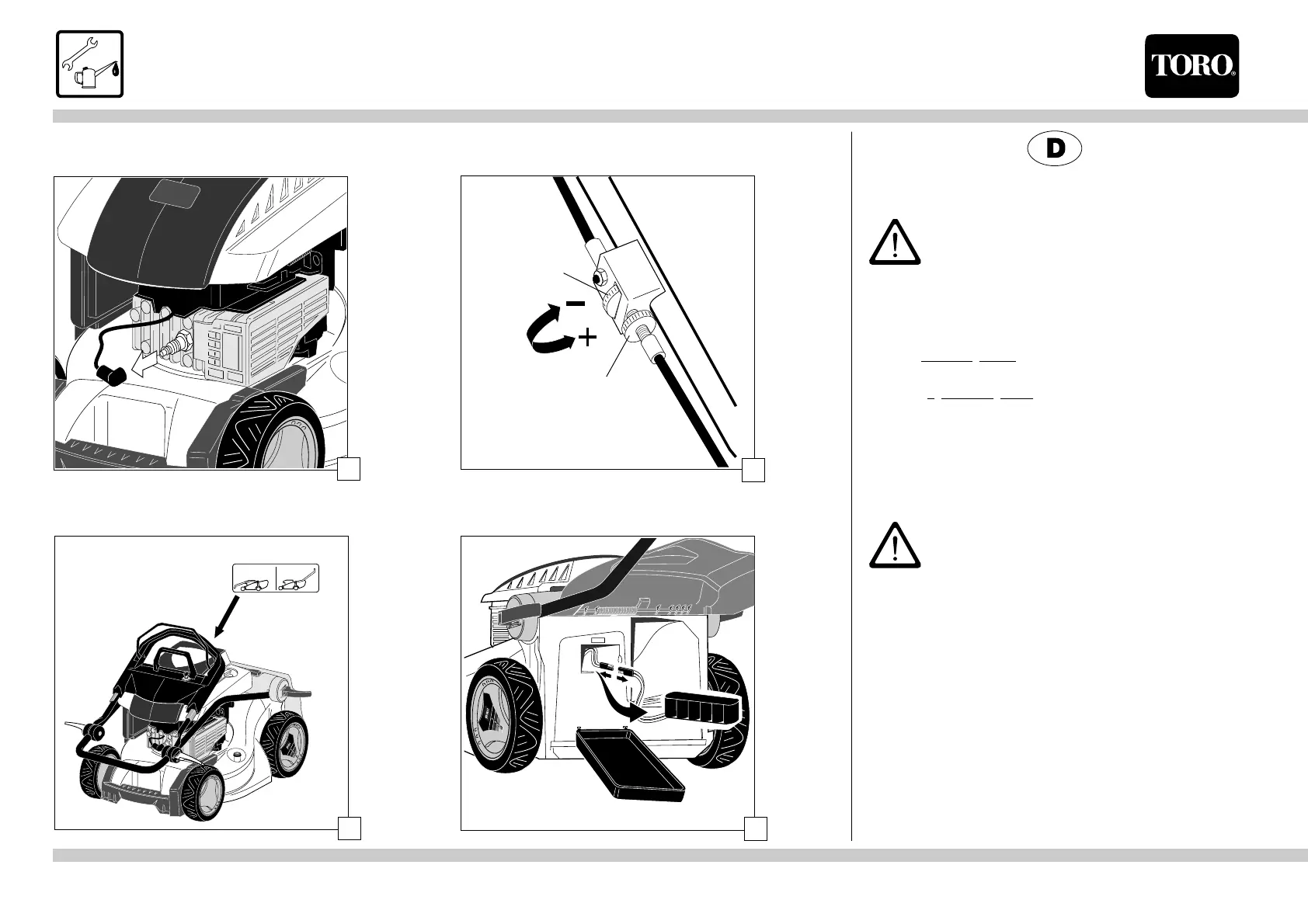 TORO®

D

−

+