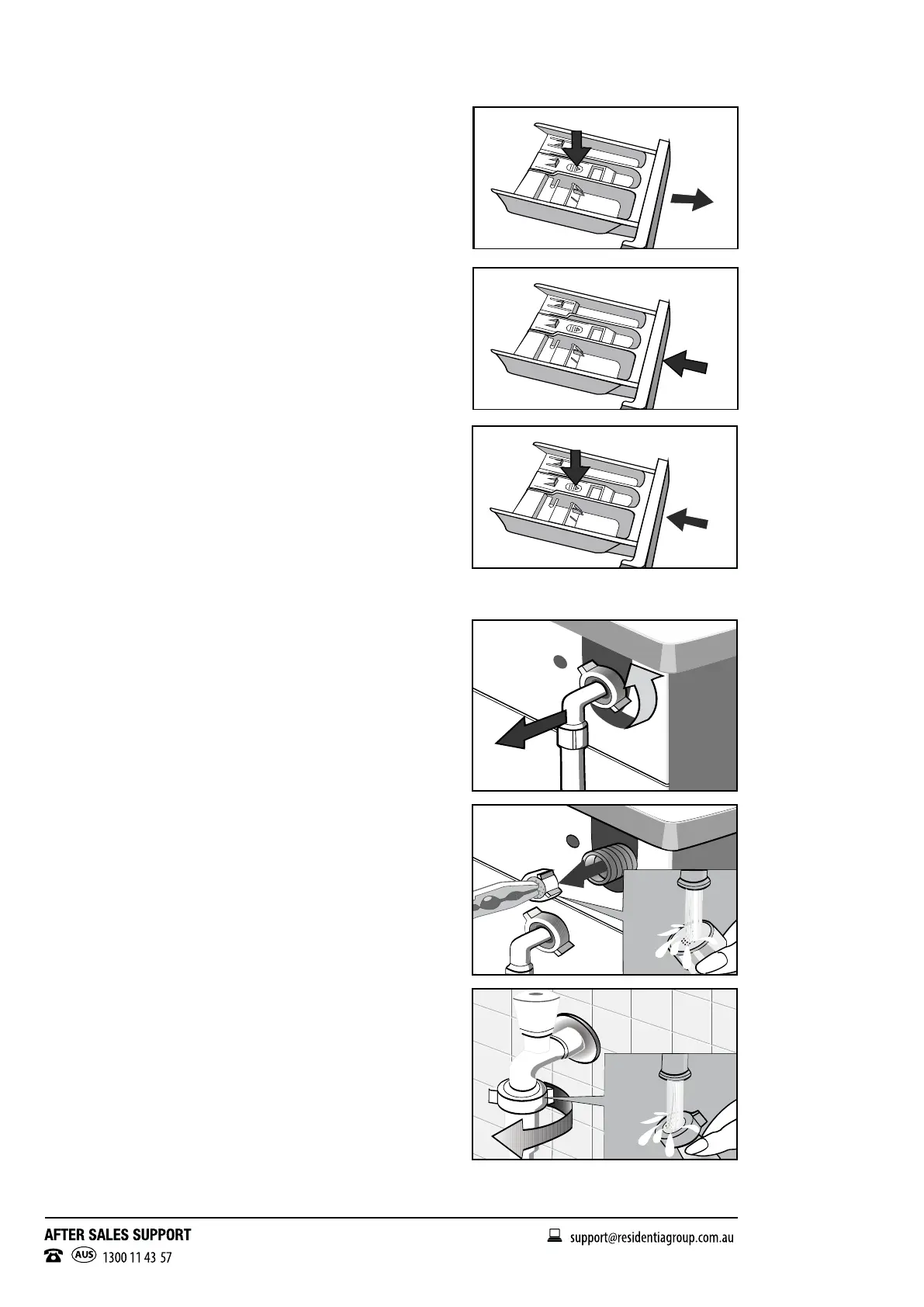 AFTER SALES SUPPORT

AUS 1300 11 43 57

support@residentiagroup.com.au