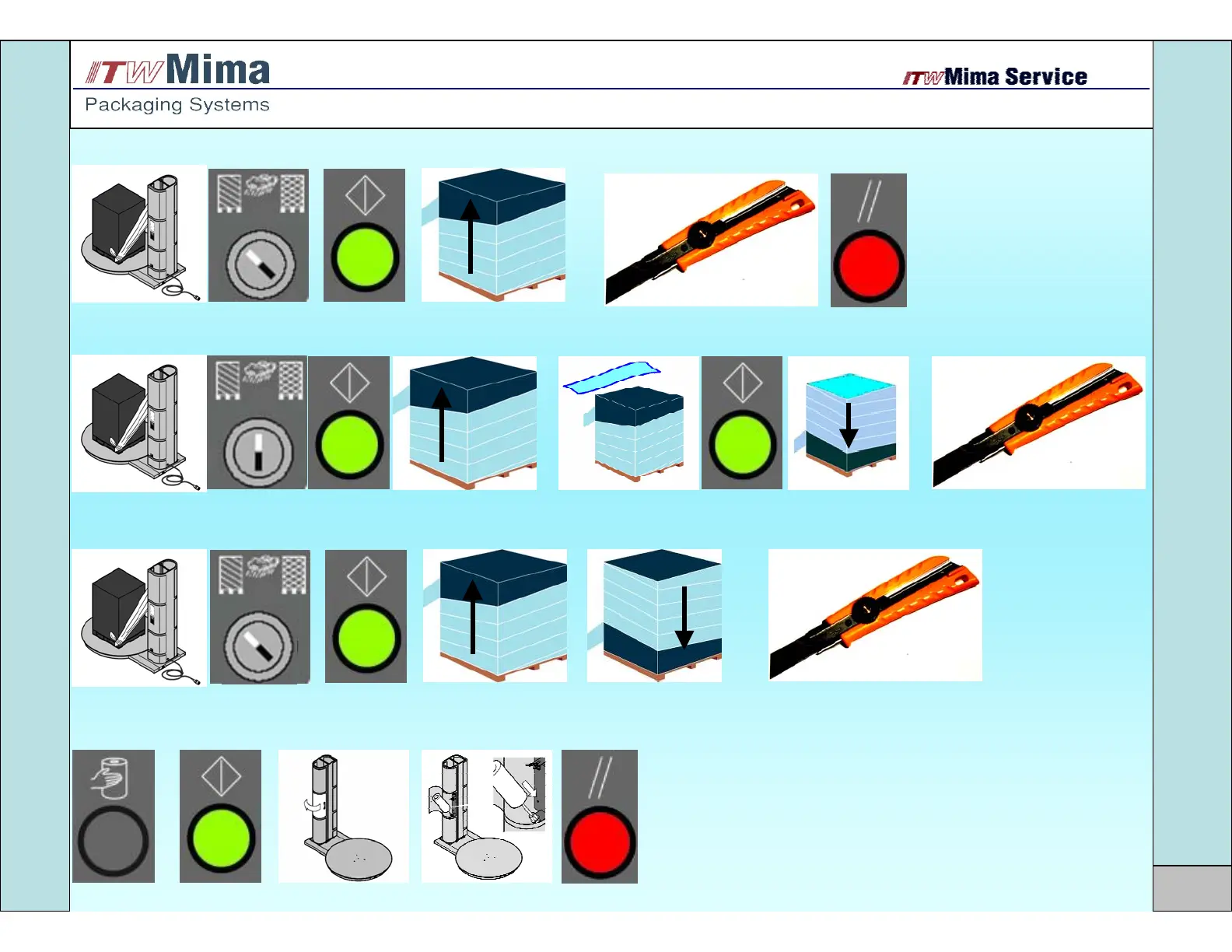 ITW Mima
Packaging Systems

ITW Mima Service