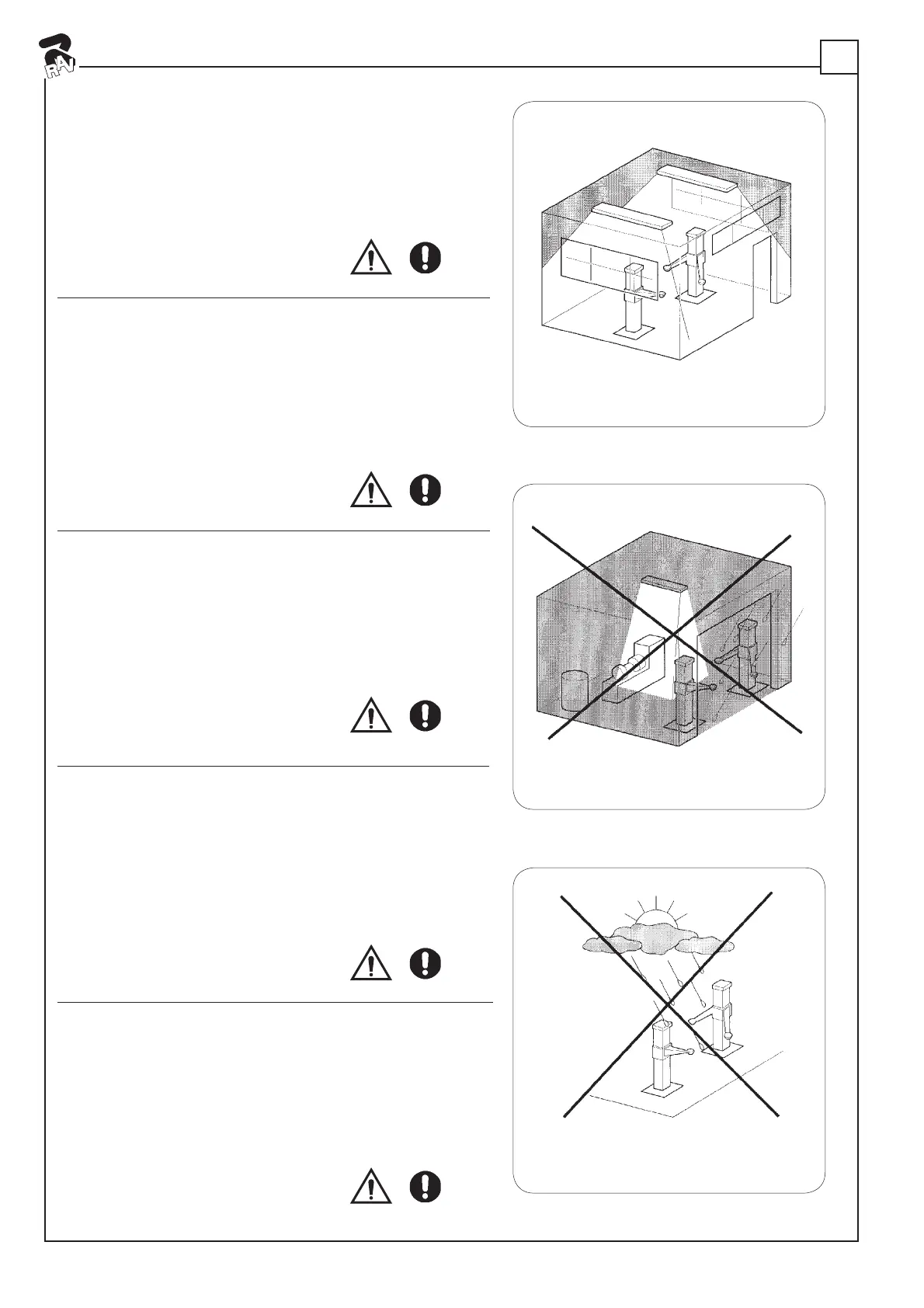 RAV