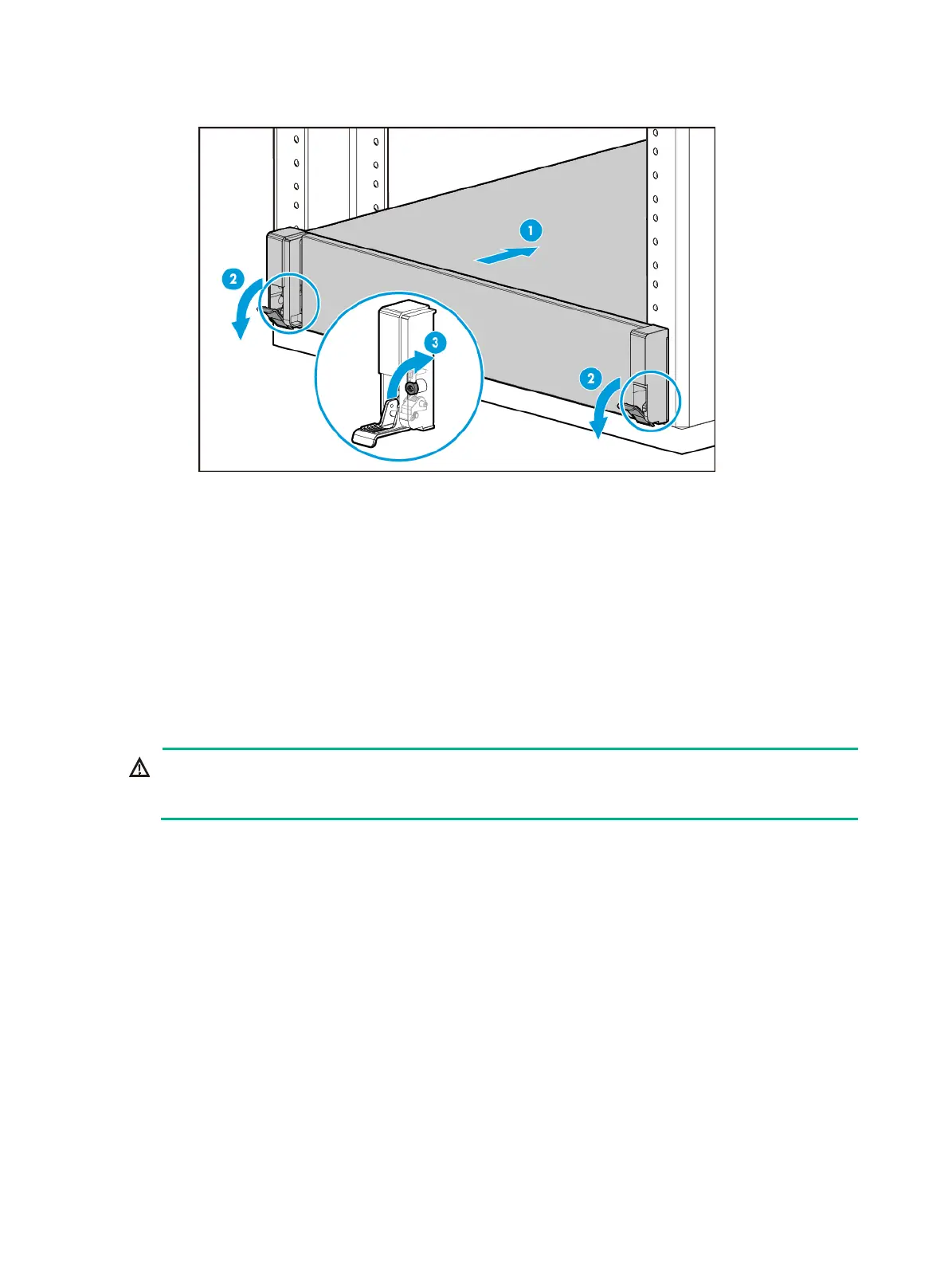 1

2

3

2