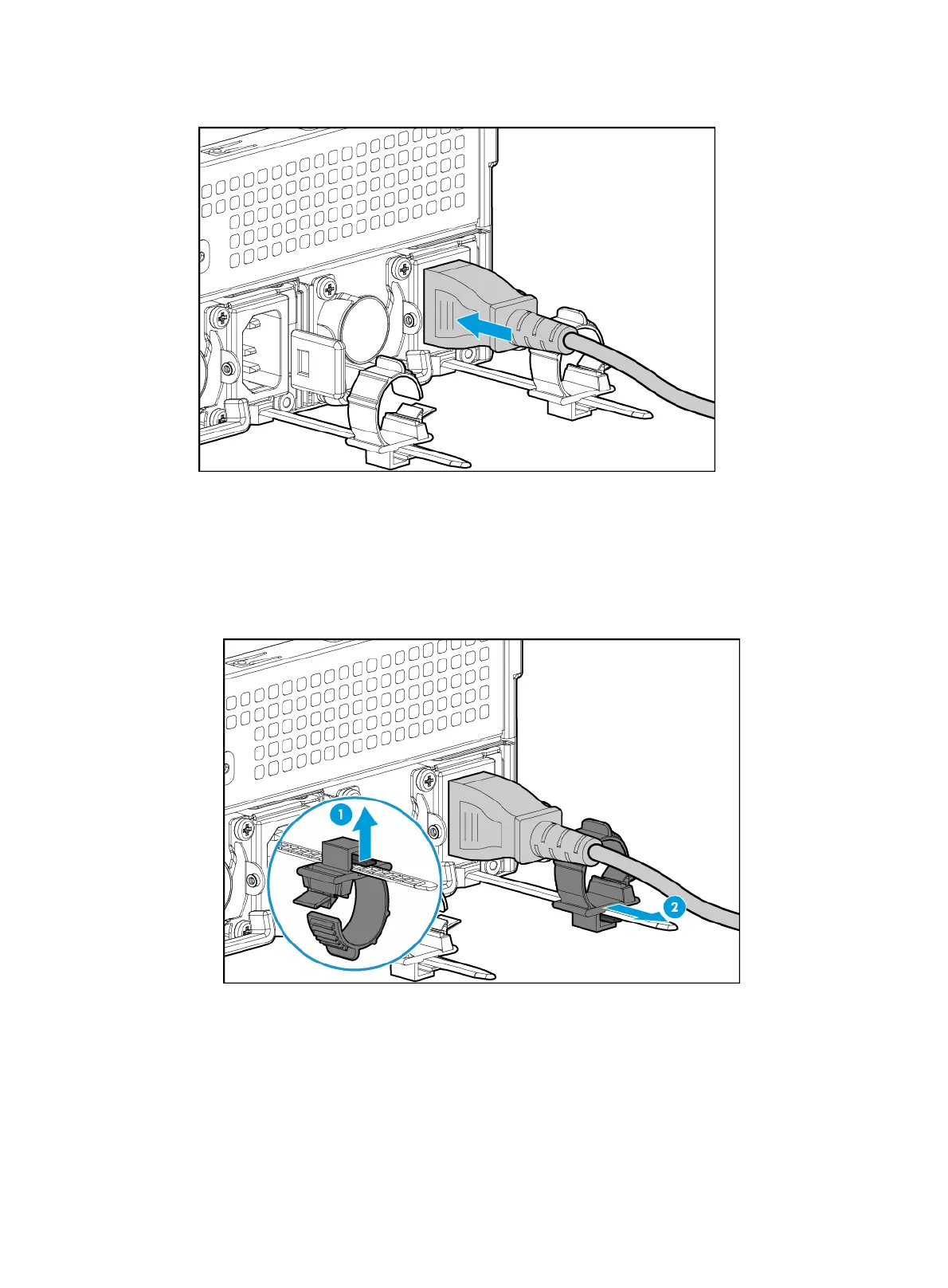 1

2