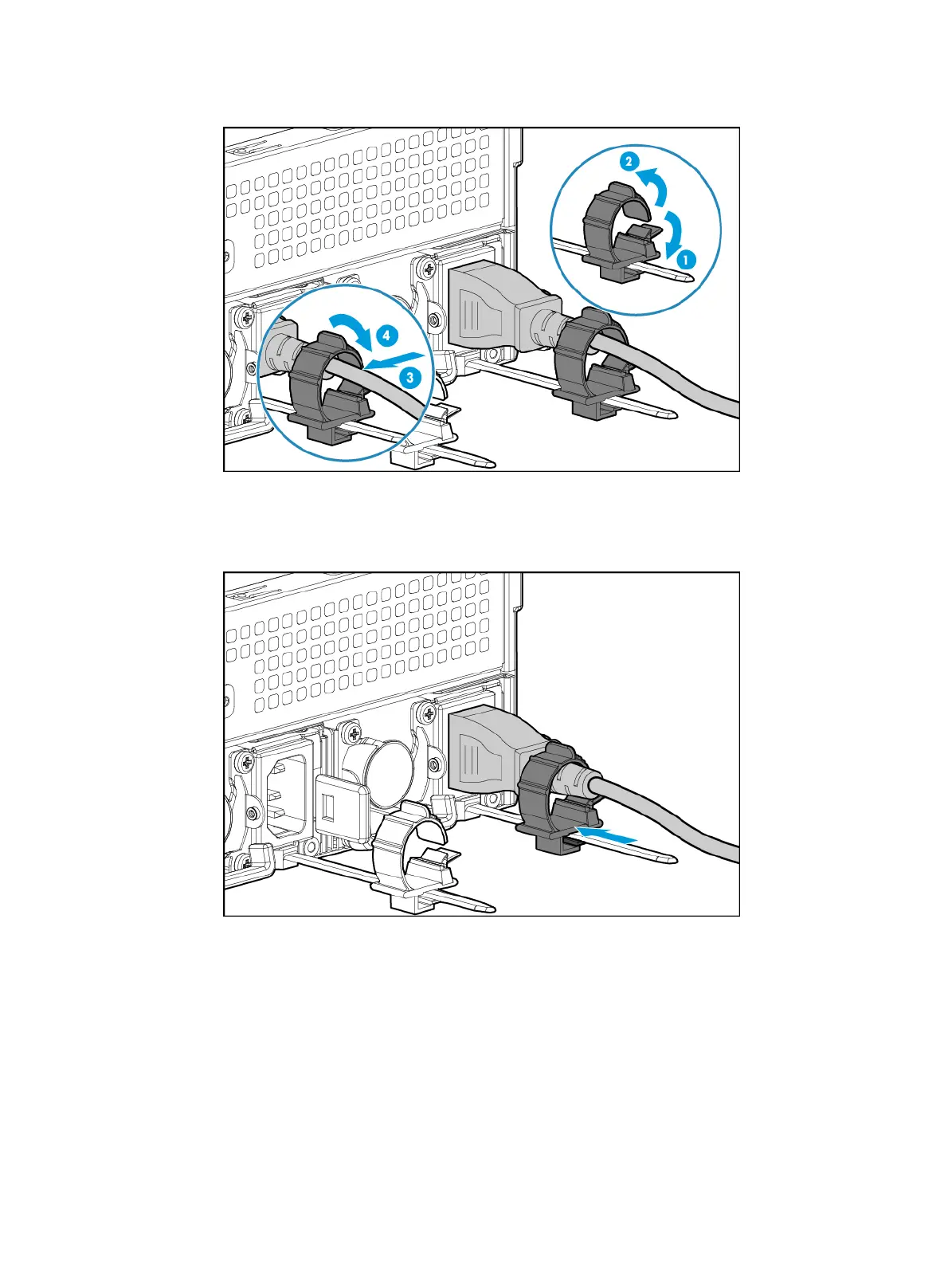 2
1
4
3