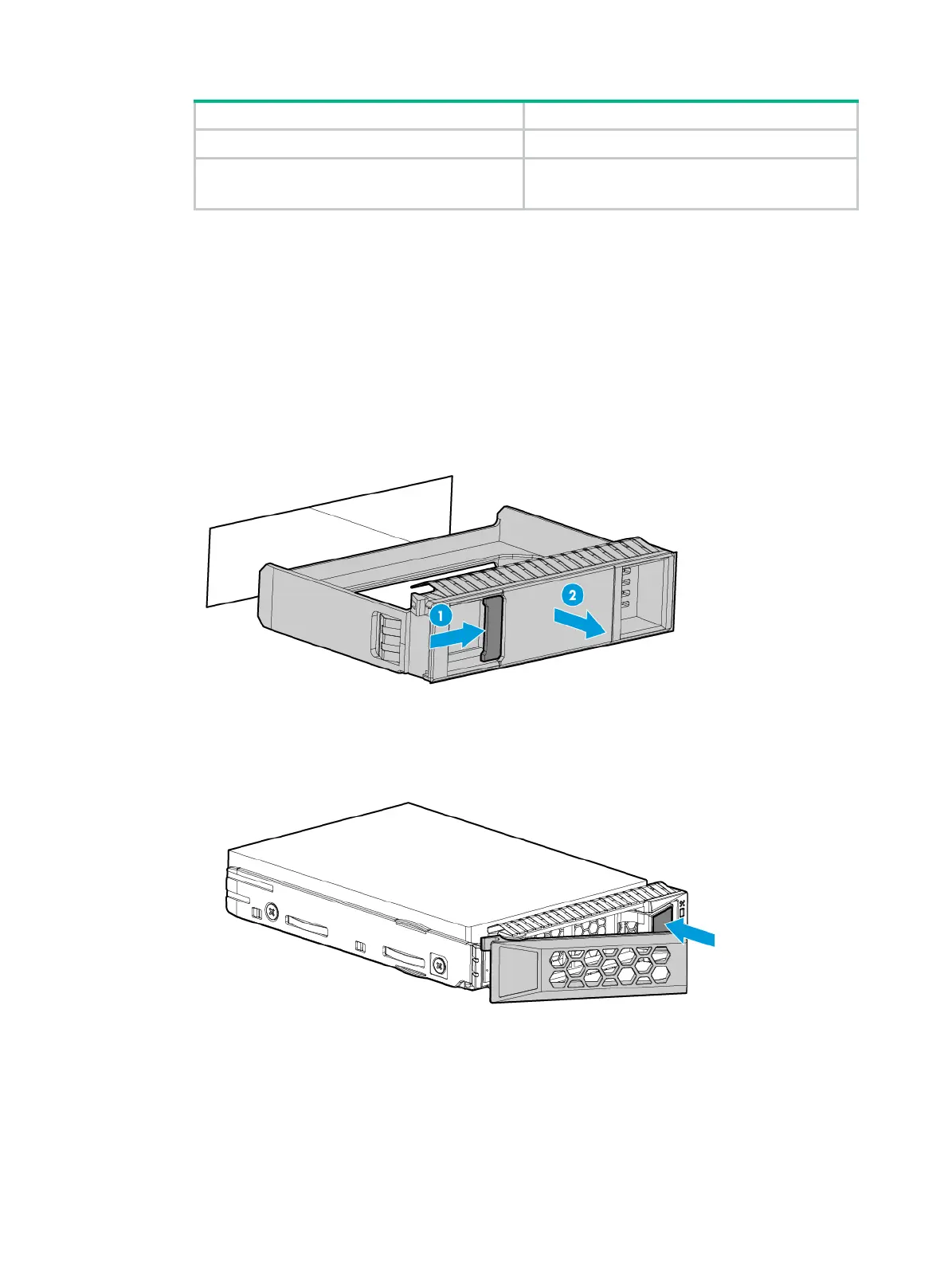 1

2