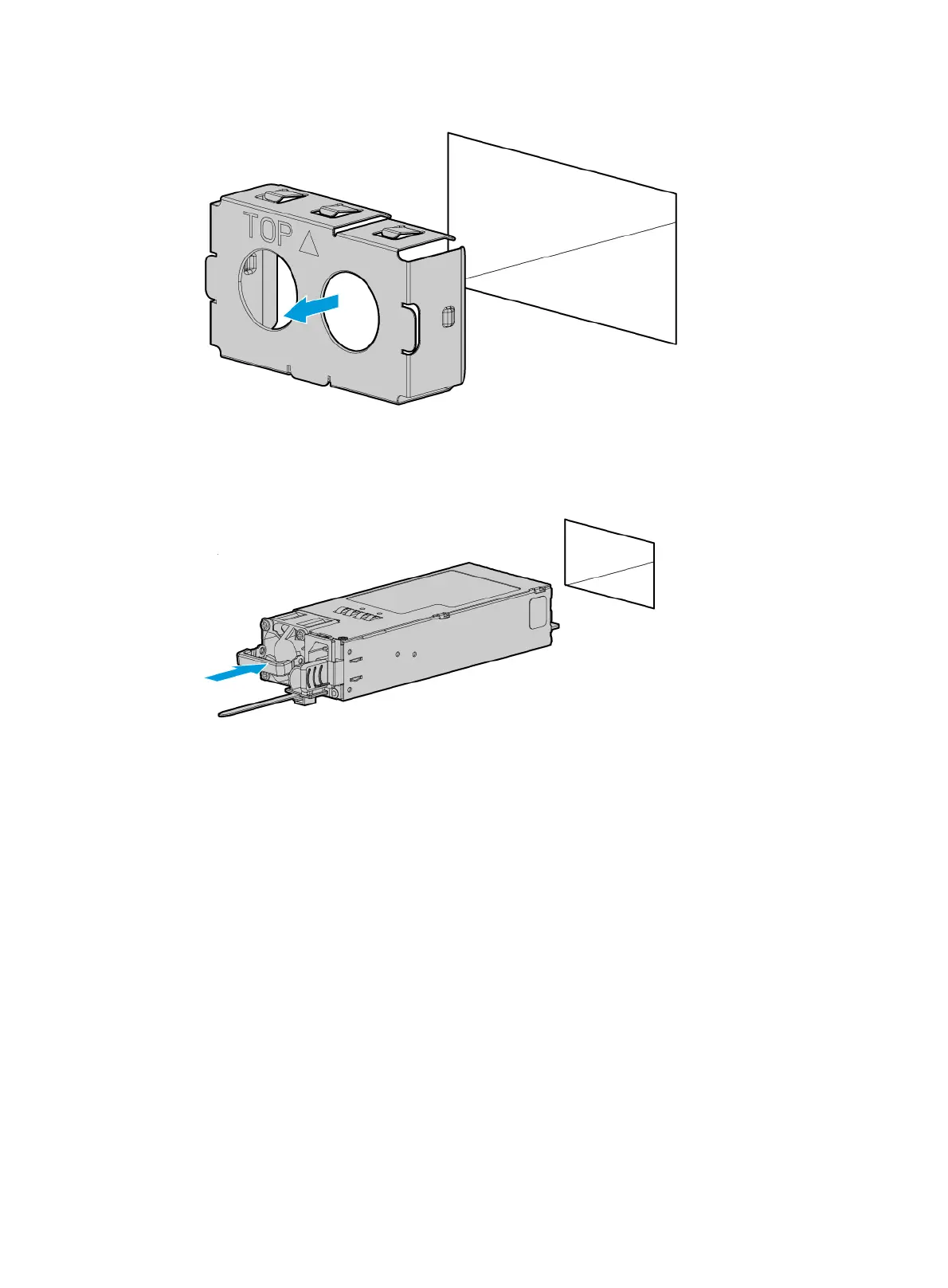 TOP