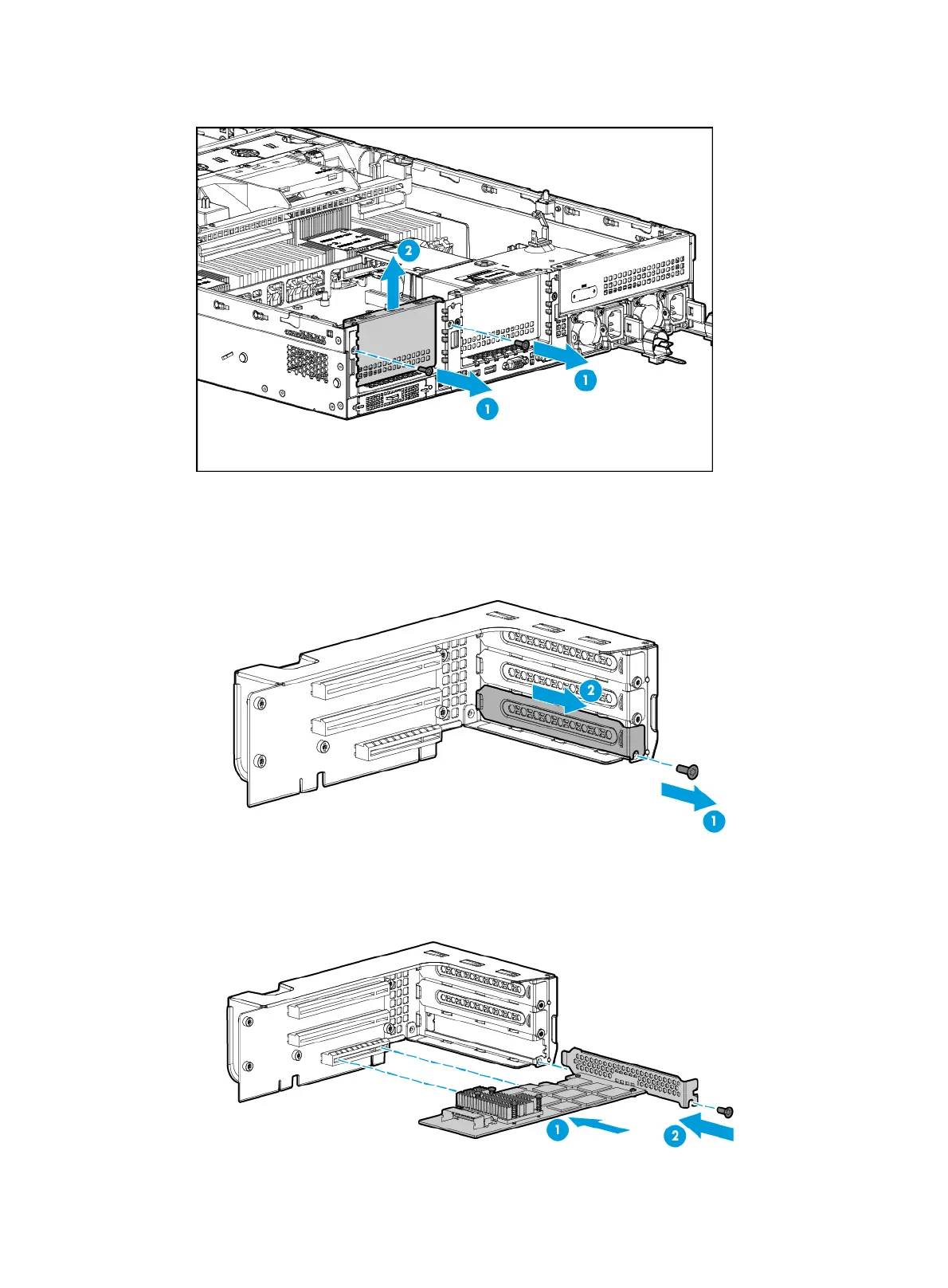 2
1
1

2
1

1
2