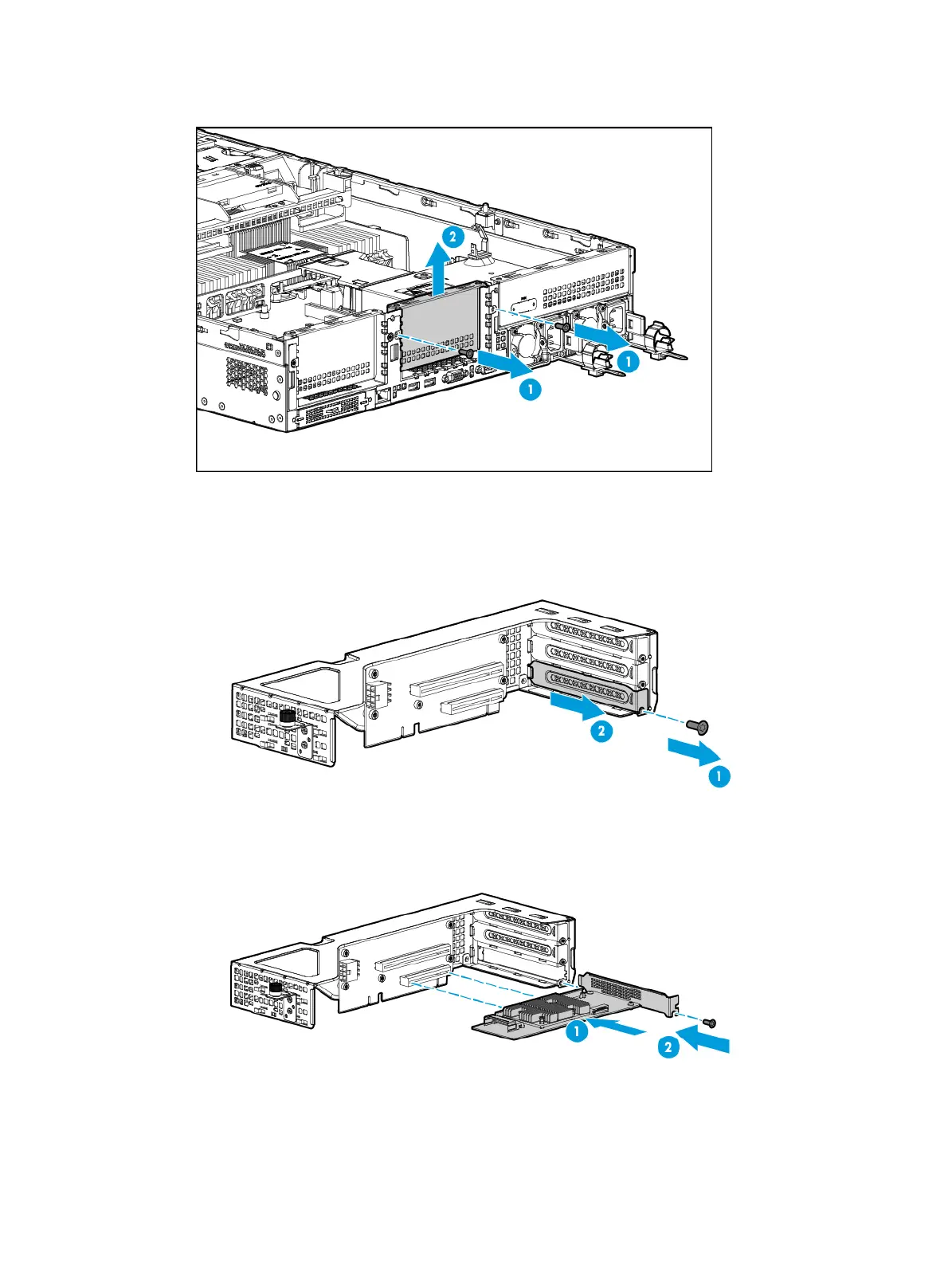 2
1
1

2
1

1
2