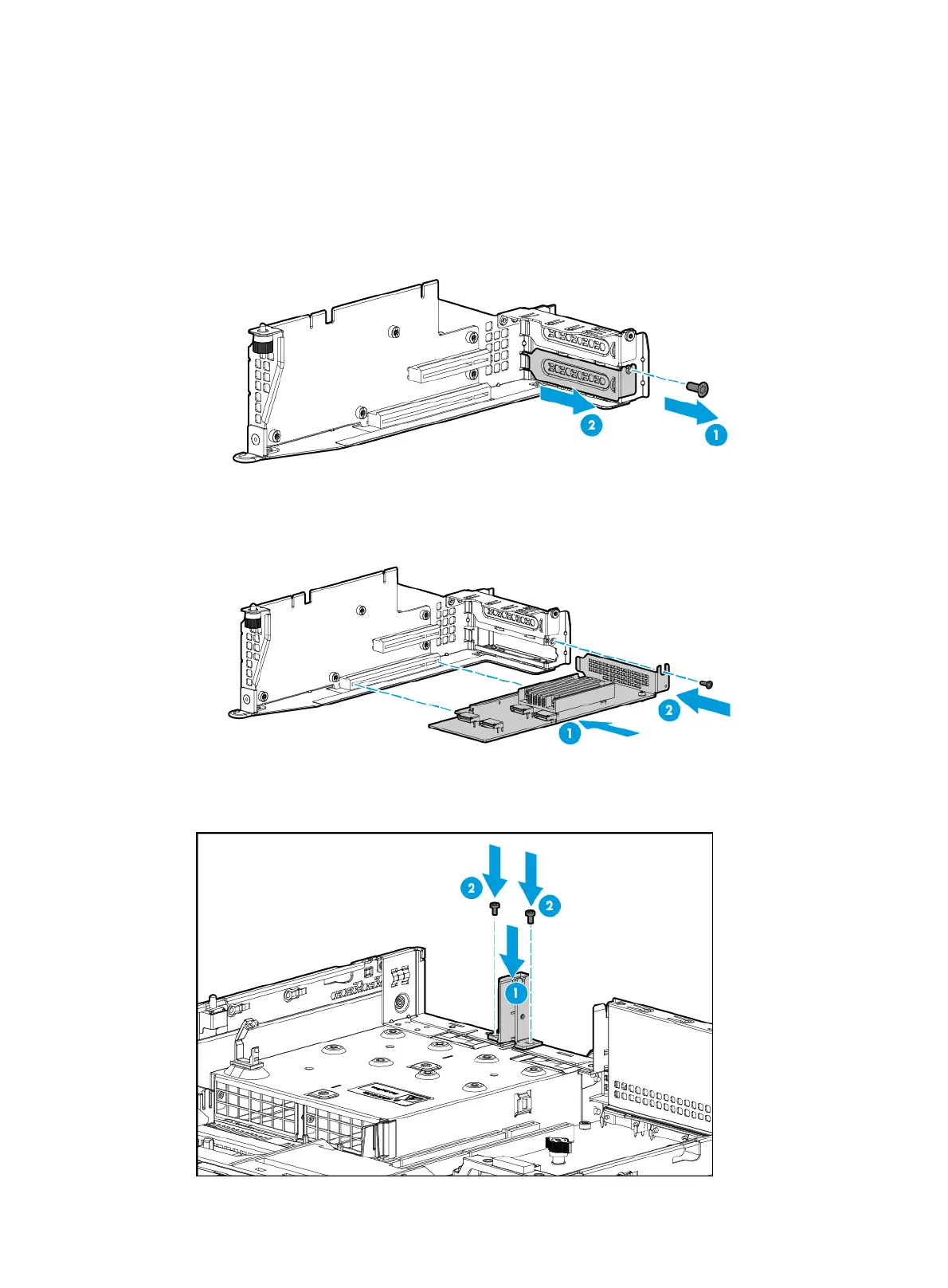 2

1

2

1

2

2

1