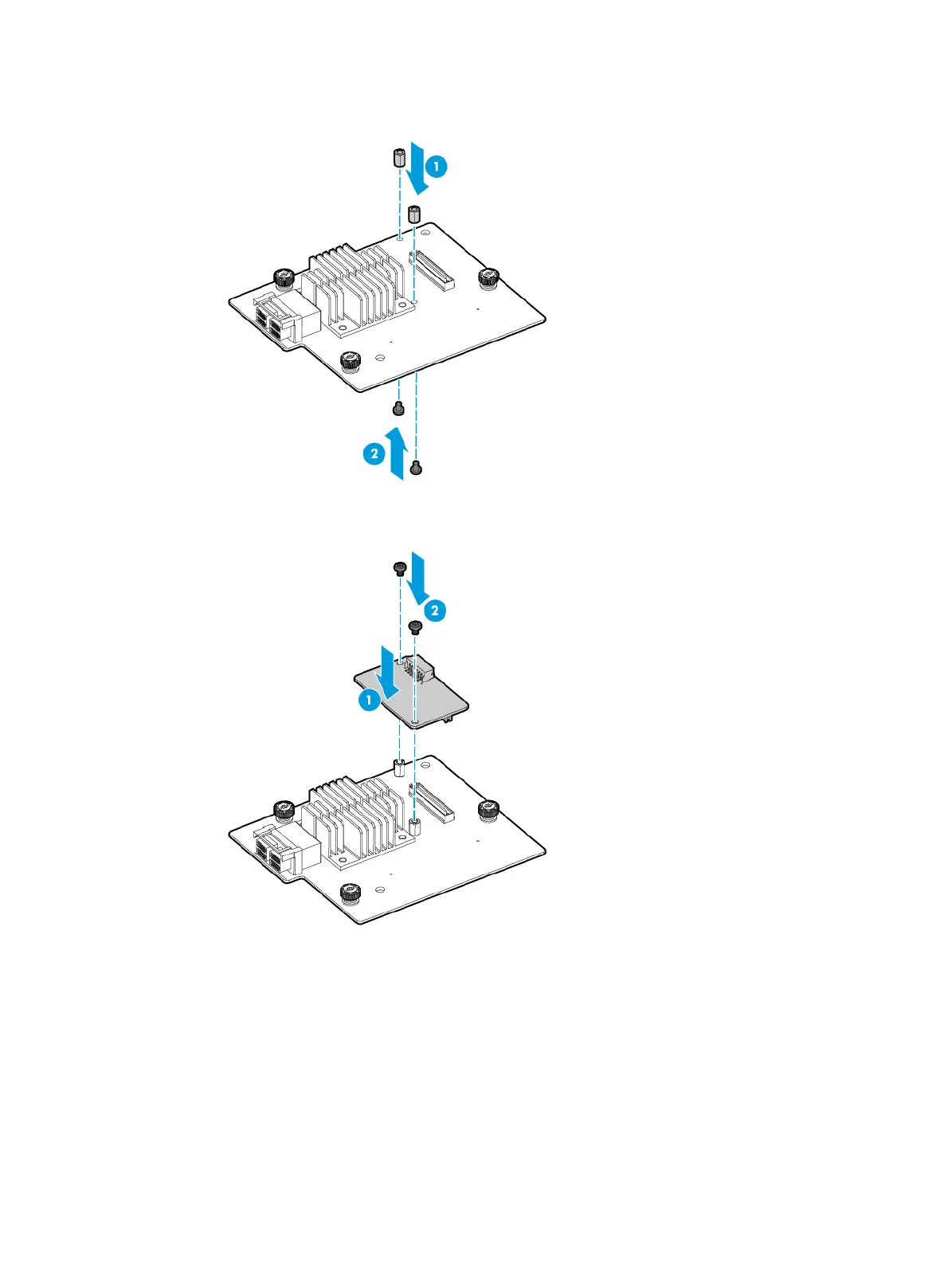 1

2

2

1