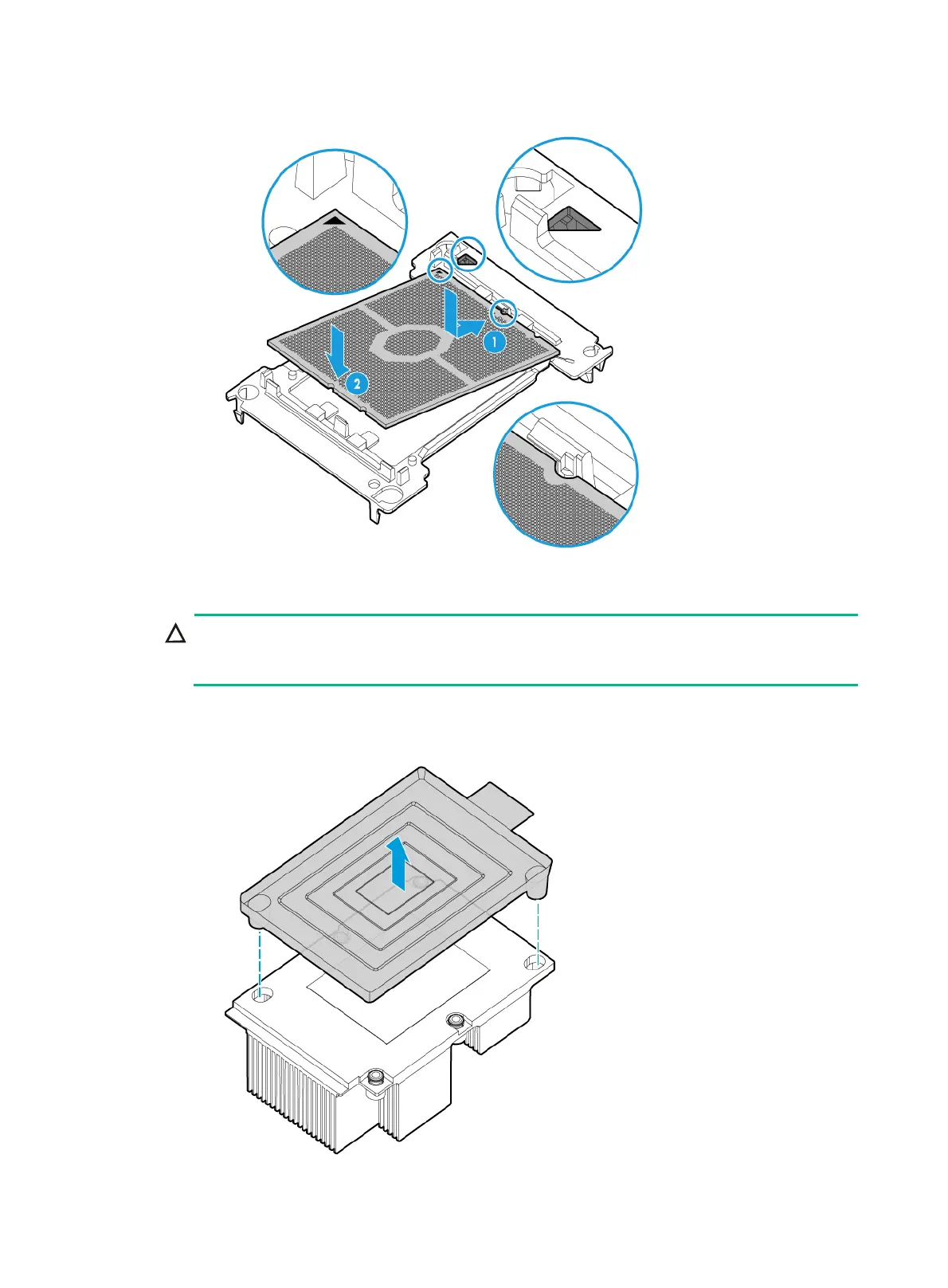 1

2