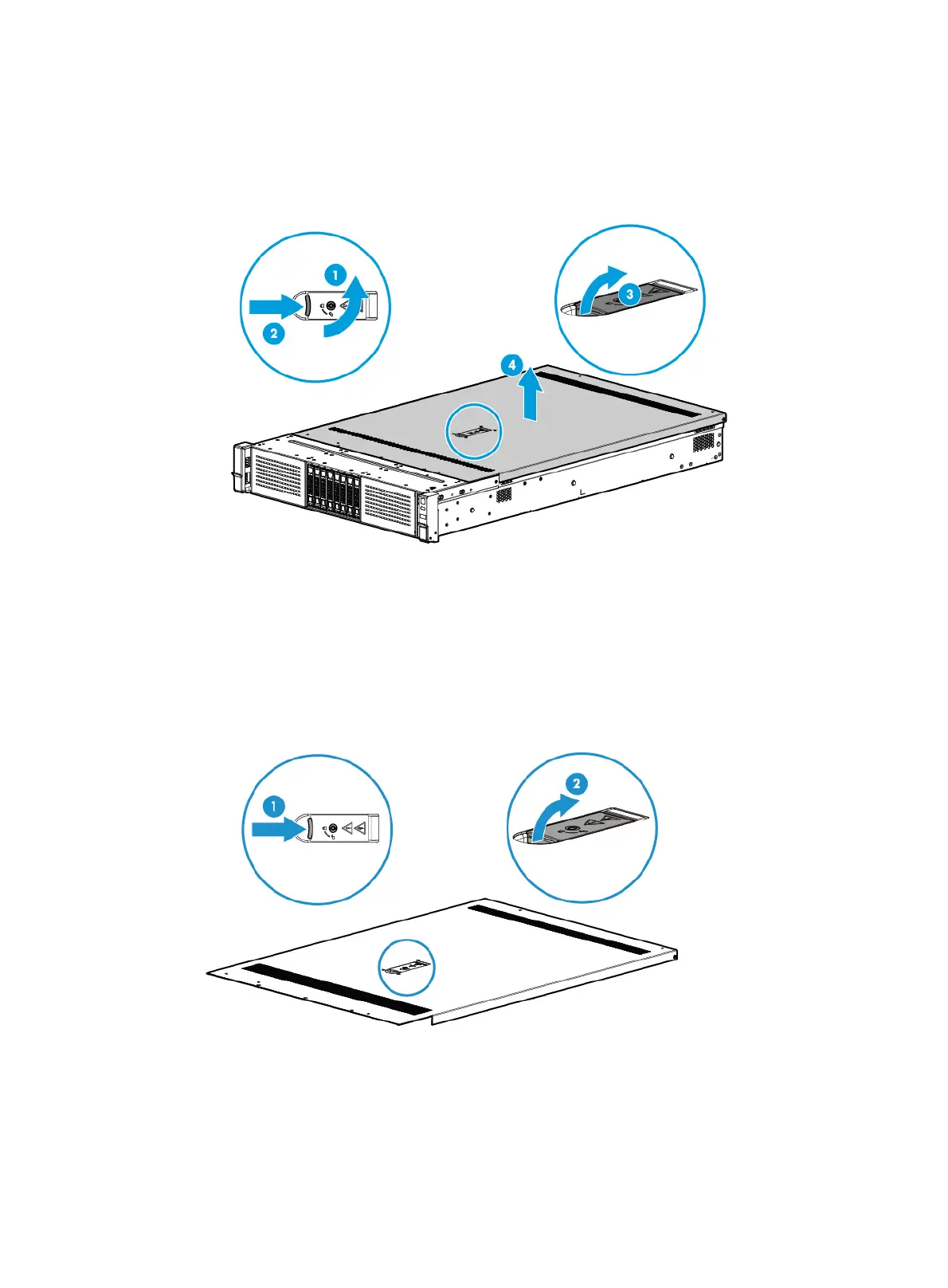 1
2
3
4
1
2