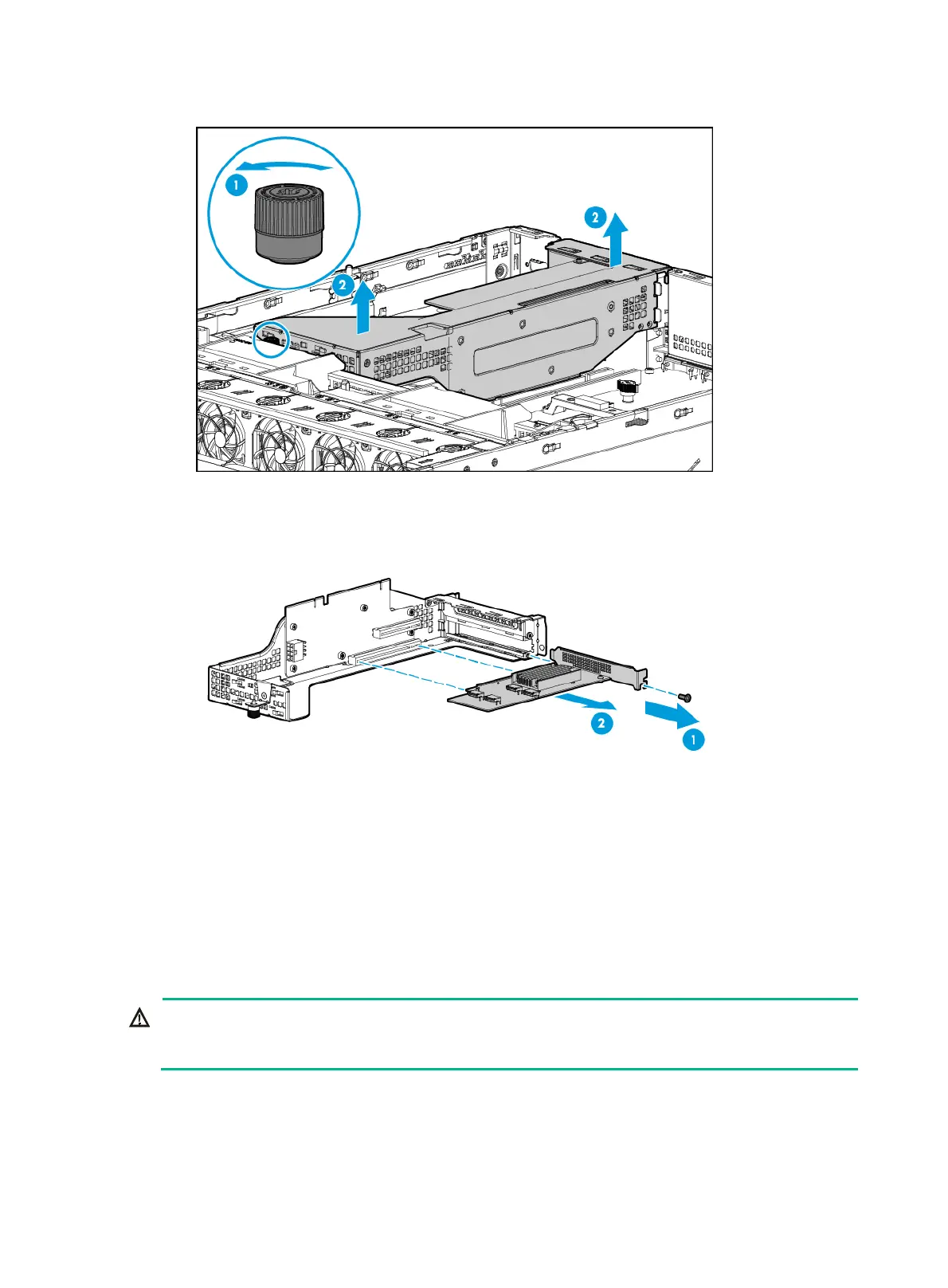 1

2

2

2

1