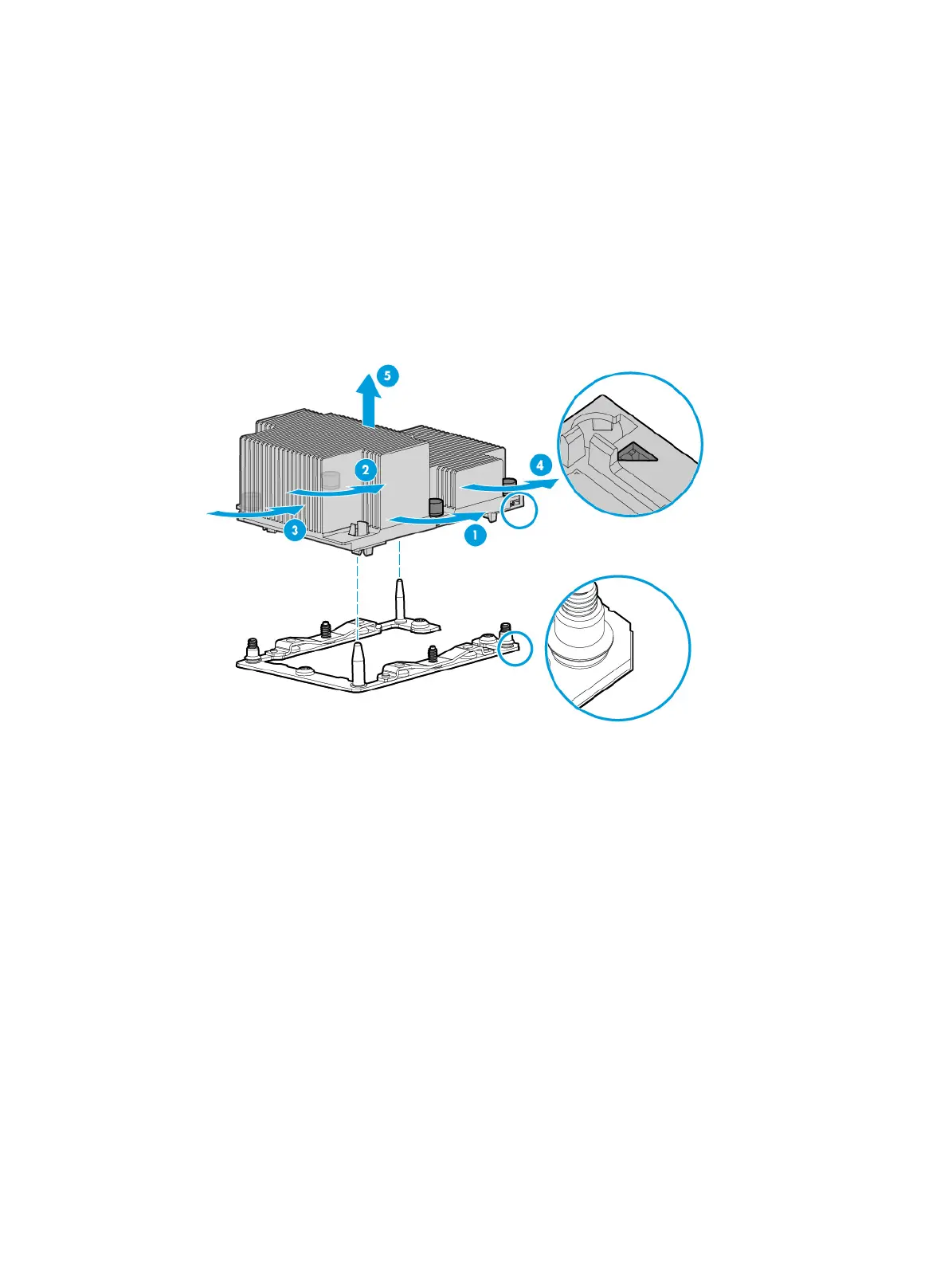 5
2
4
3
1