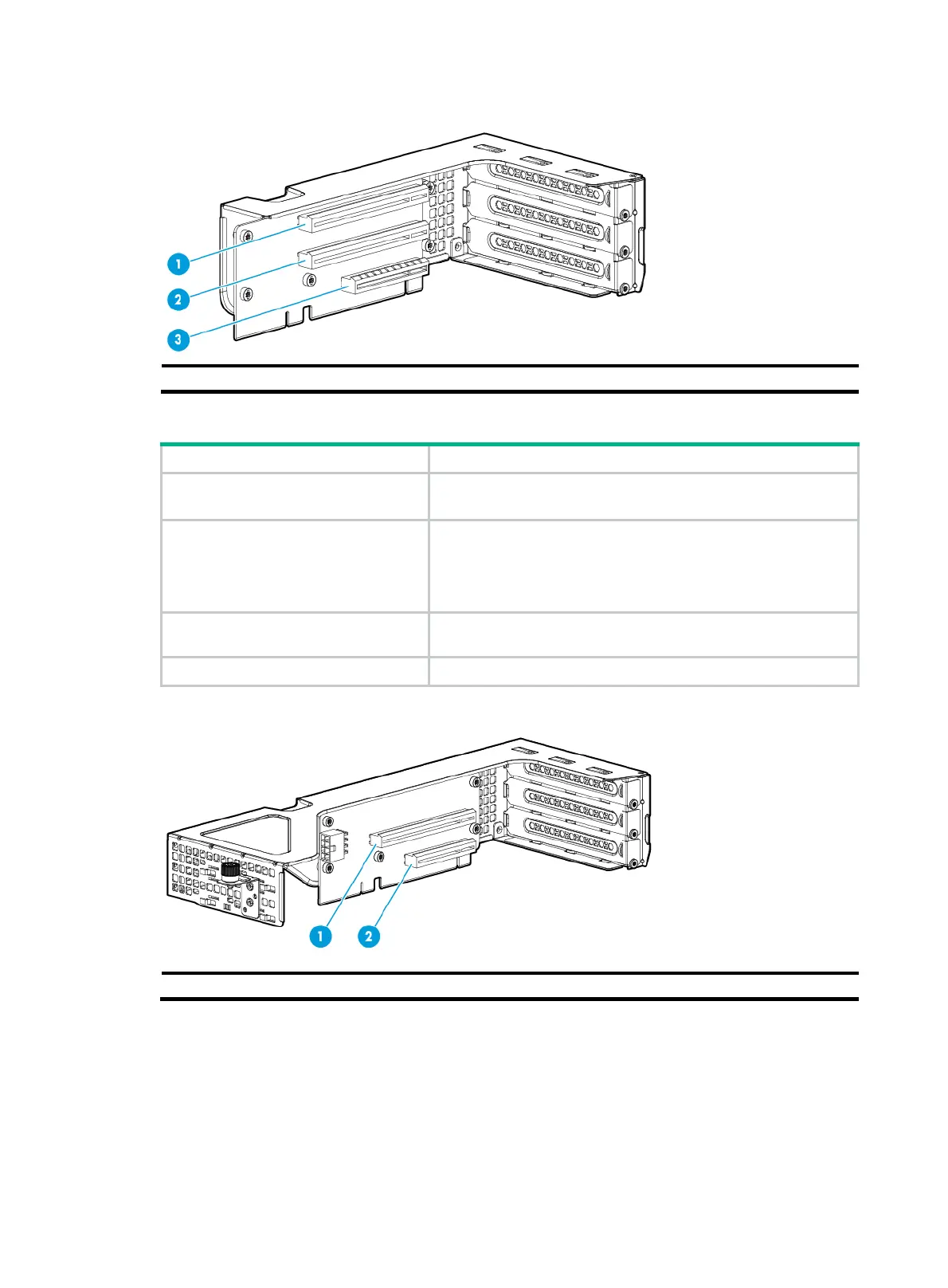 1

2

3

1

2