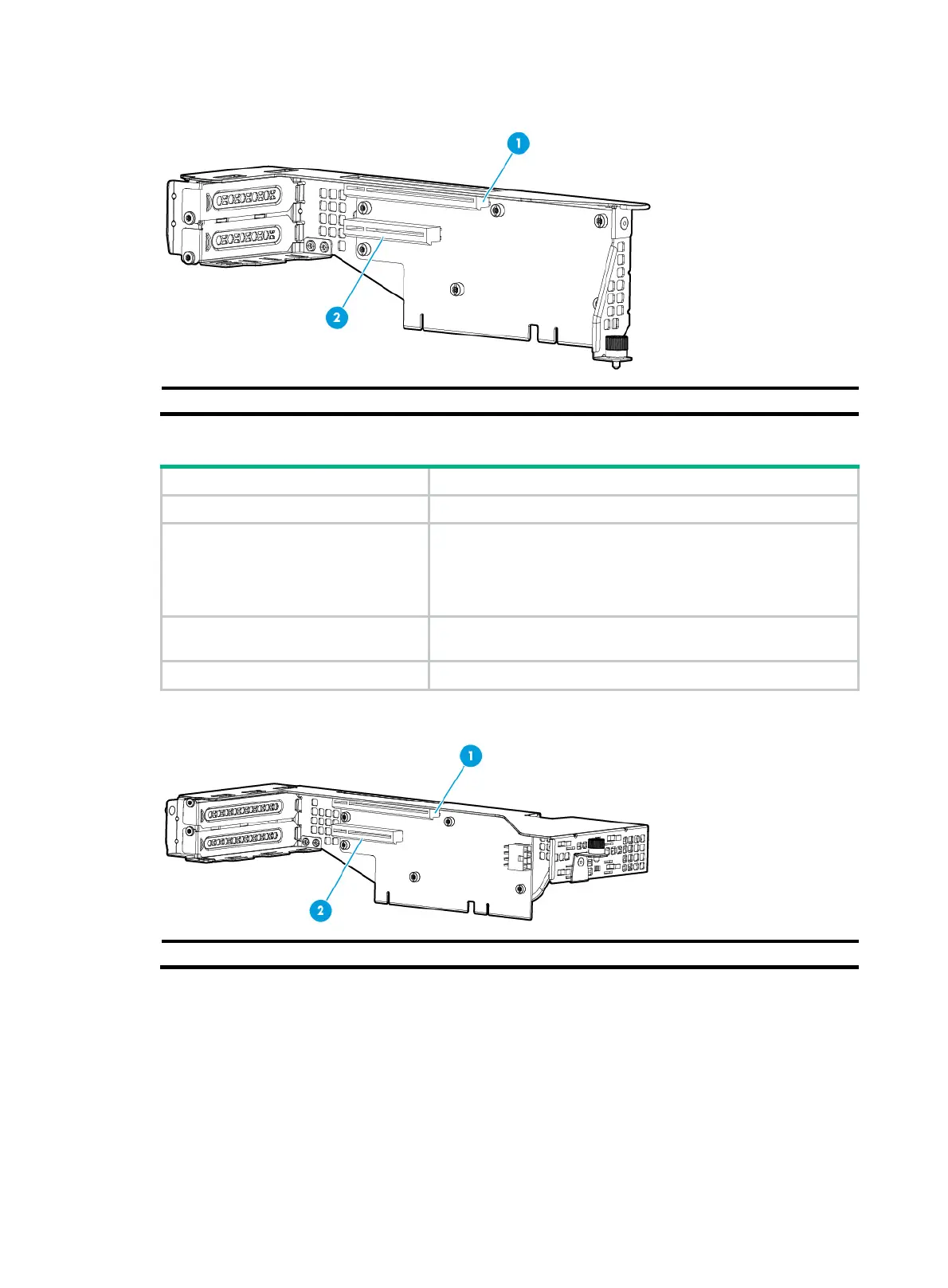 1

2

1

2