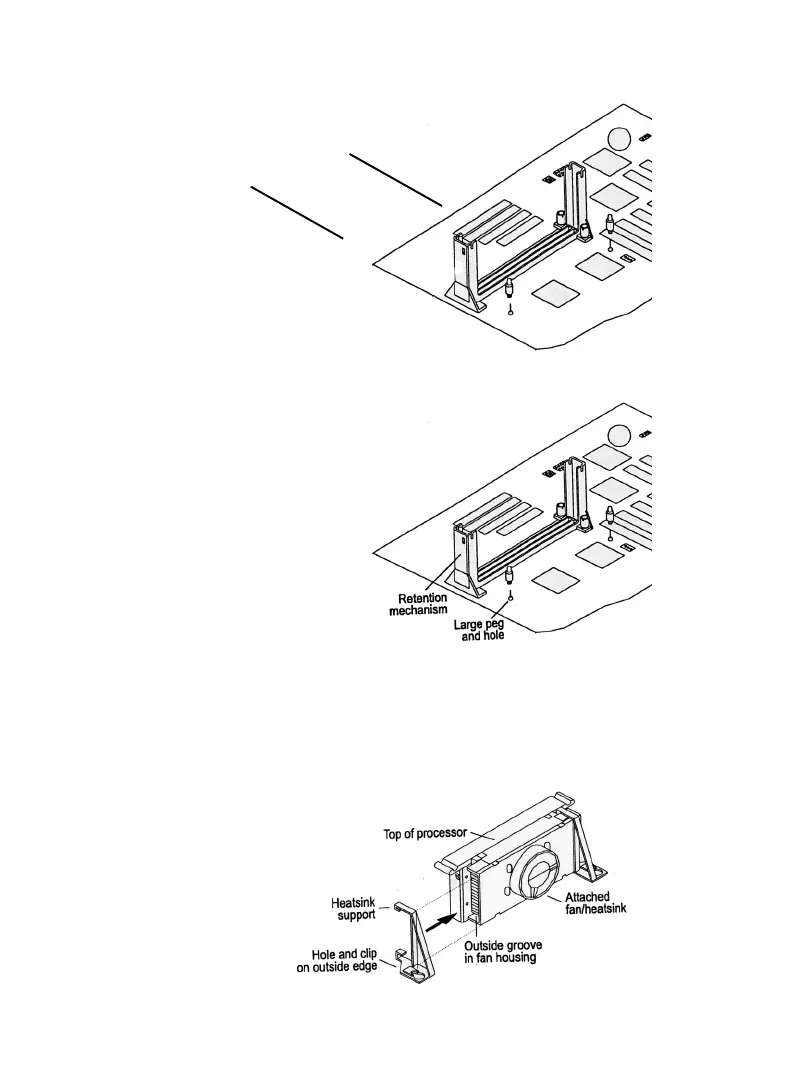 Retention mechanism

Large peg and hole

Top of processor

Heatsink support

Attached fan/heatsink

Hole and clip on outside edge

Outside groove in fan housing