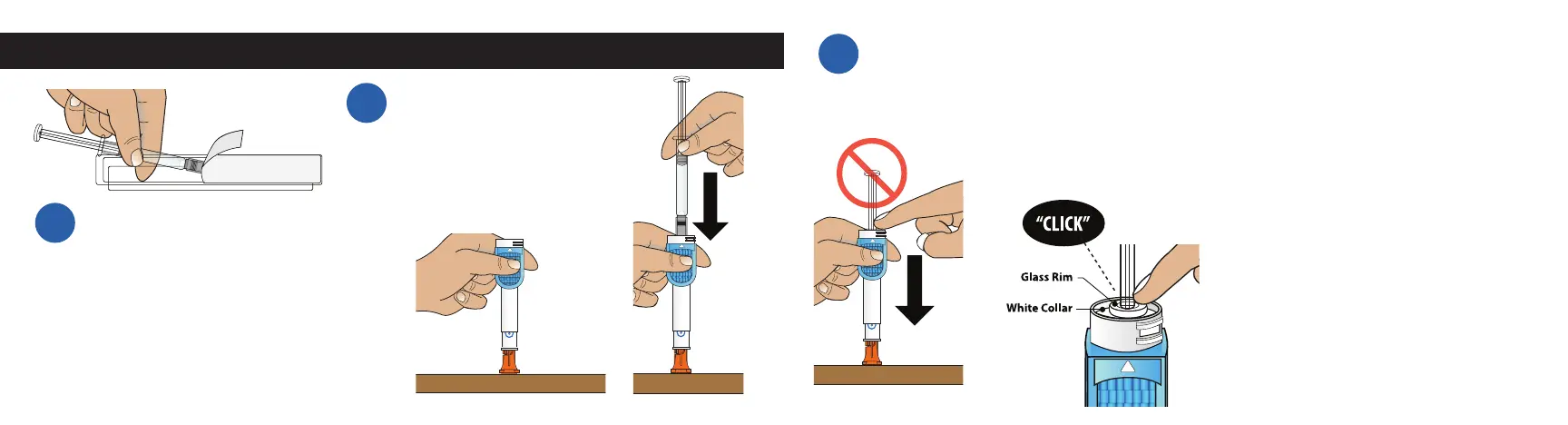 "CLICK"

Glass Rim

White Collar