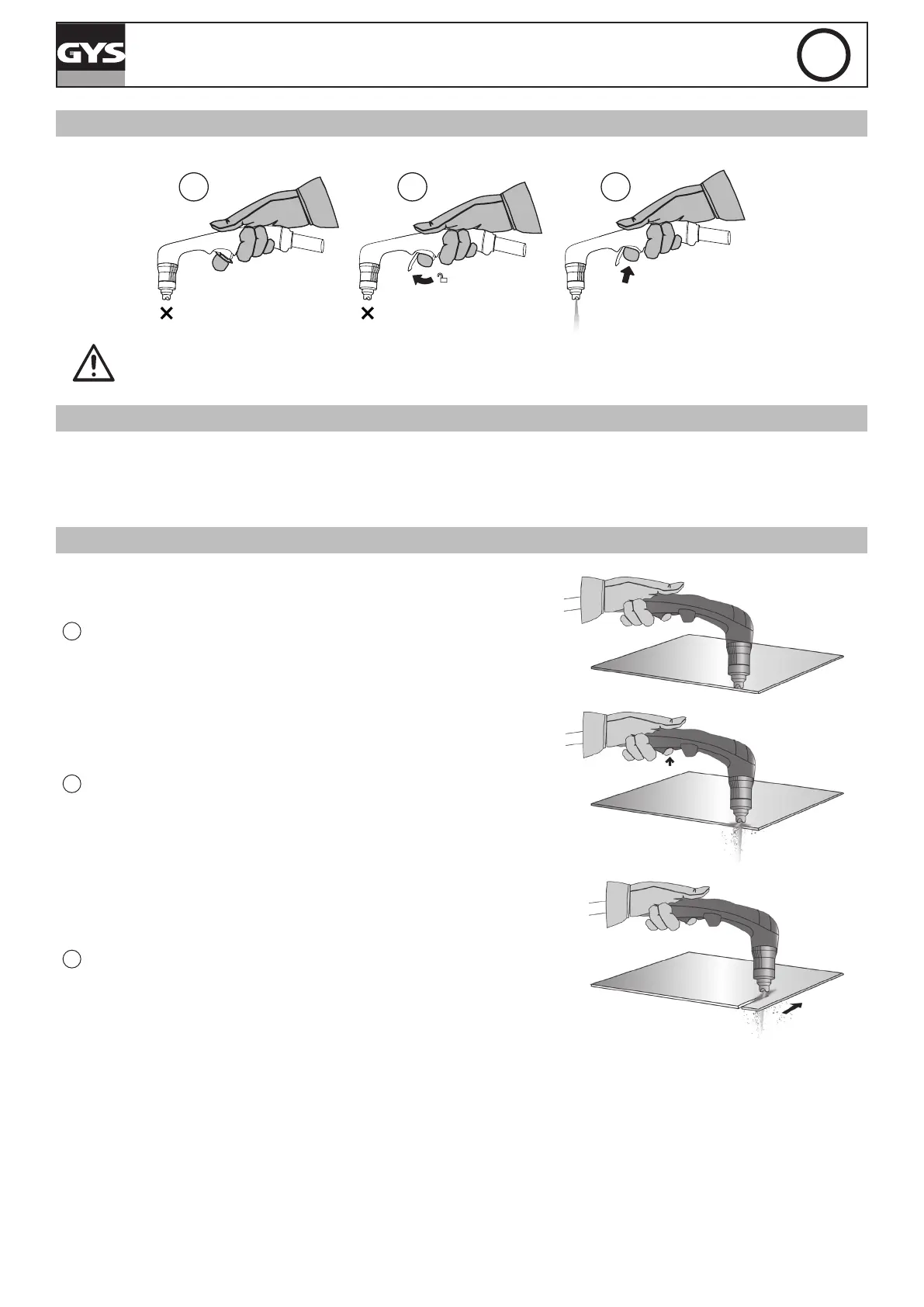 GYS