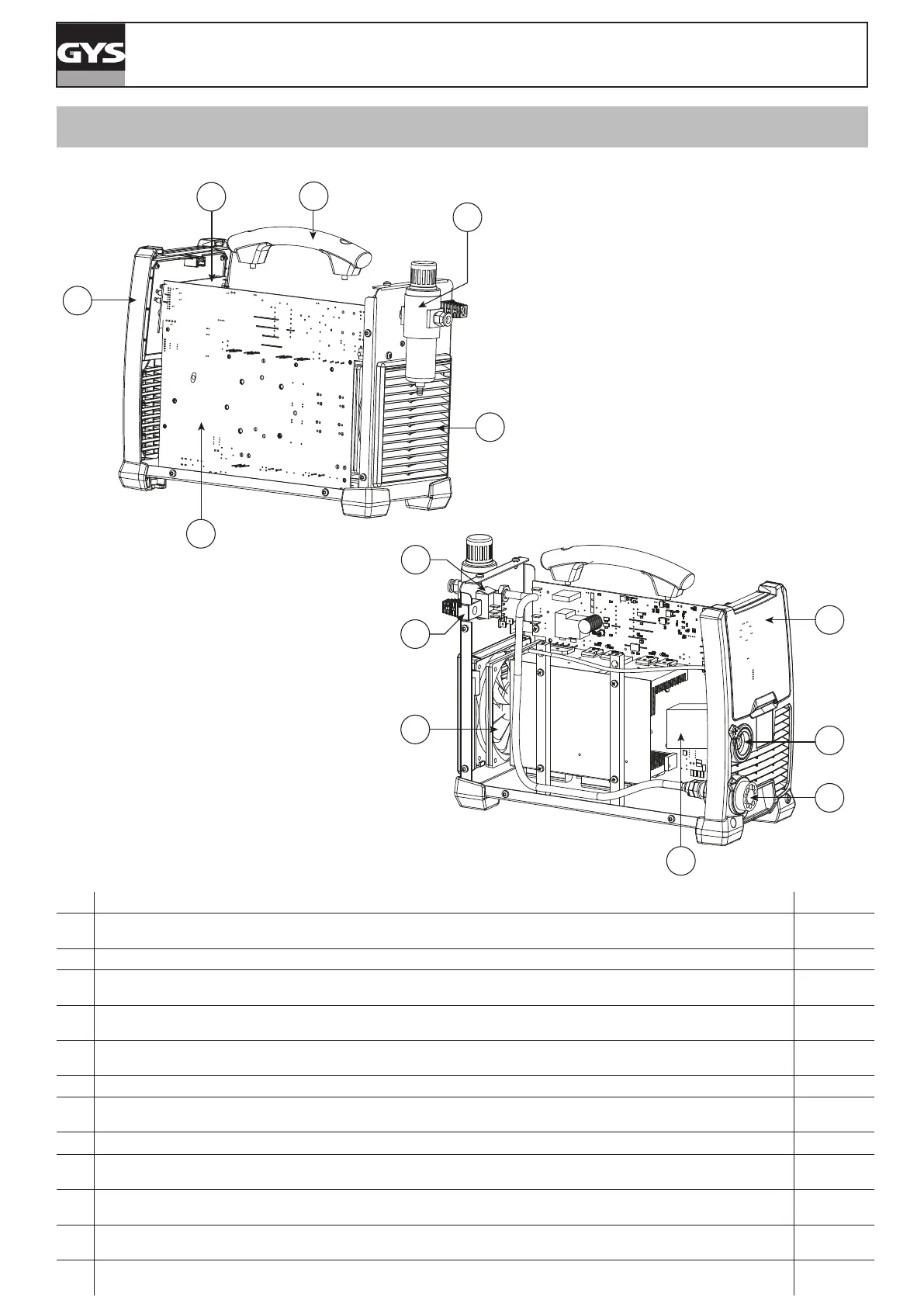 GYS