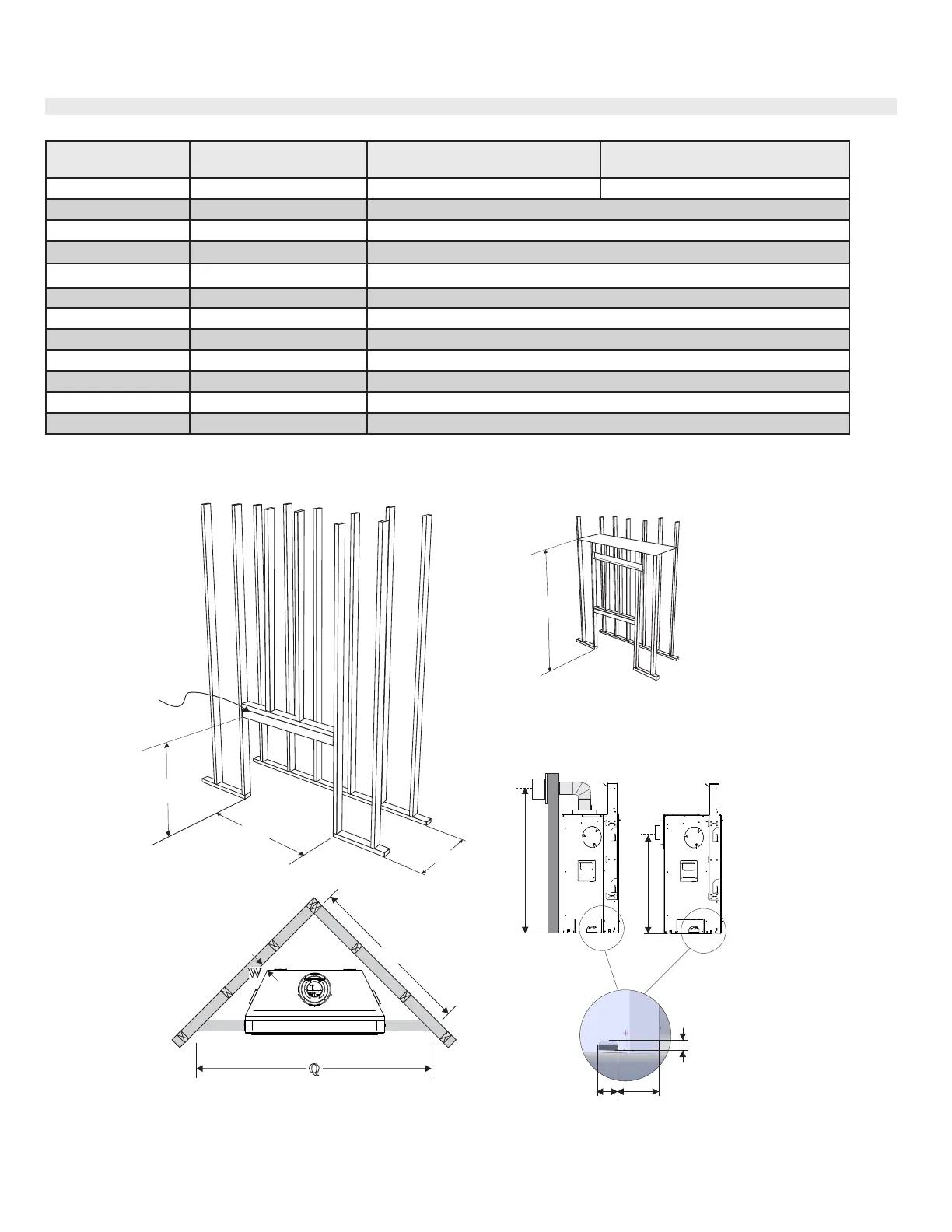 W

Q