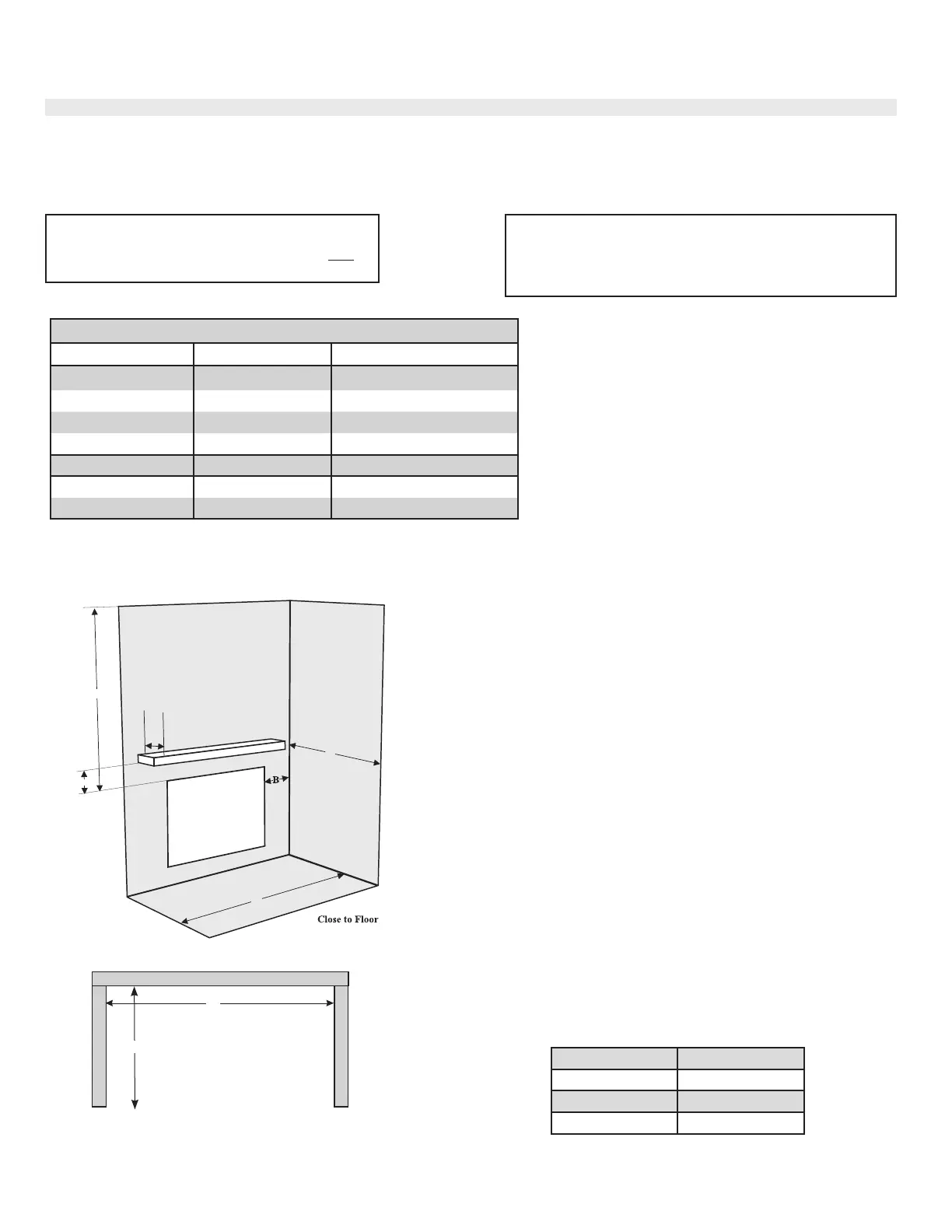 B

Close to Floor