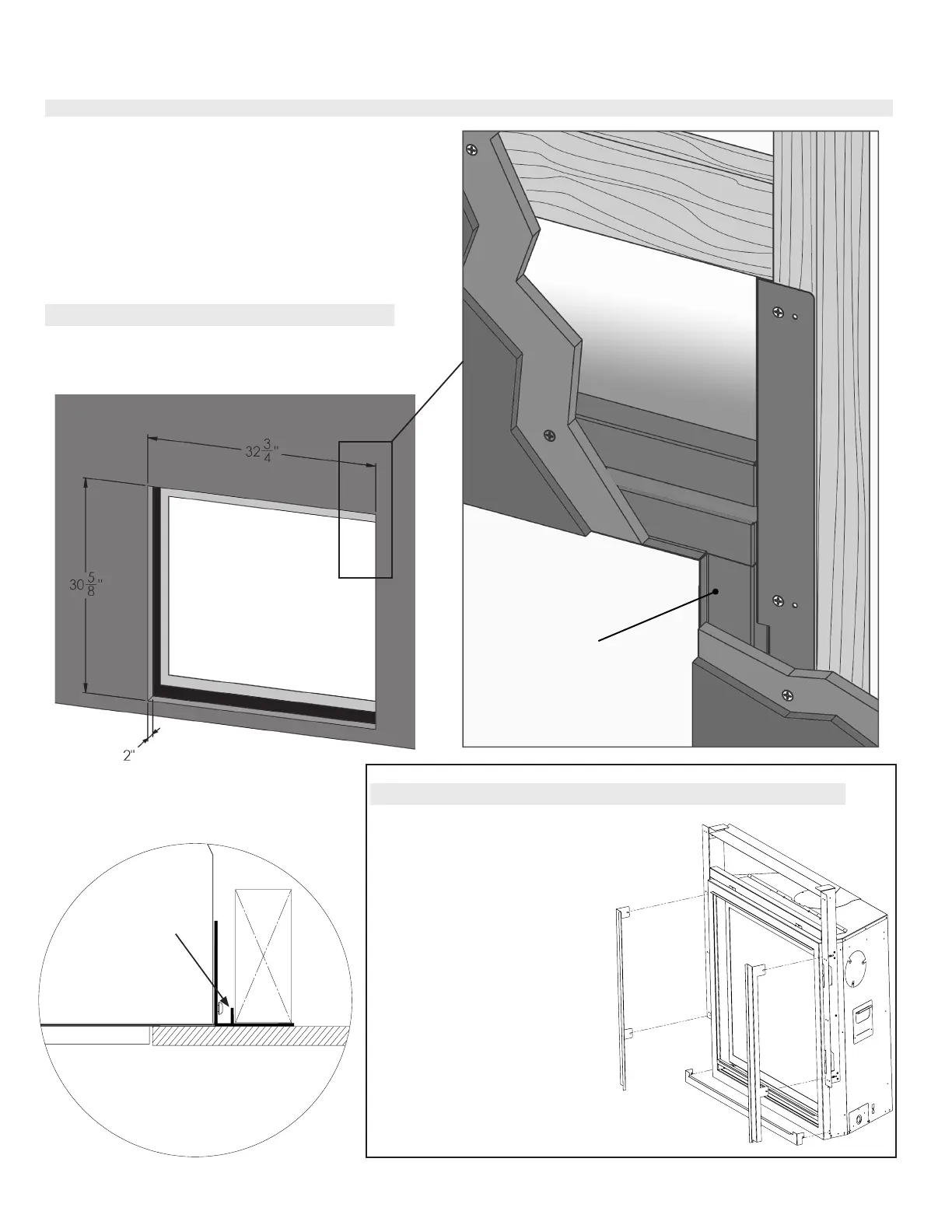 $32\frac{3}{4}$"

$30\frac{5}{8}$"

2"