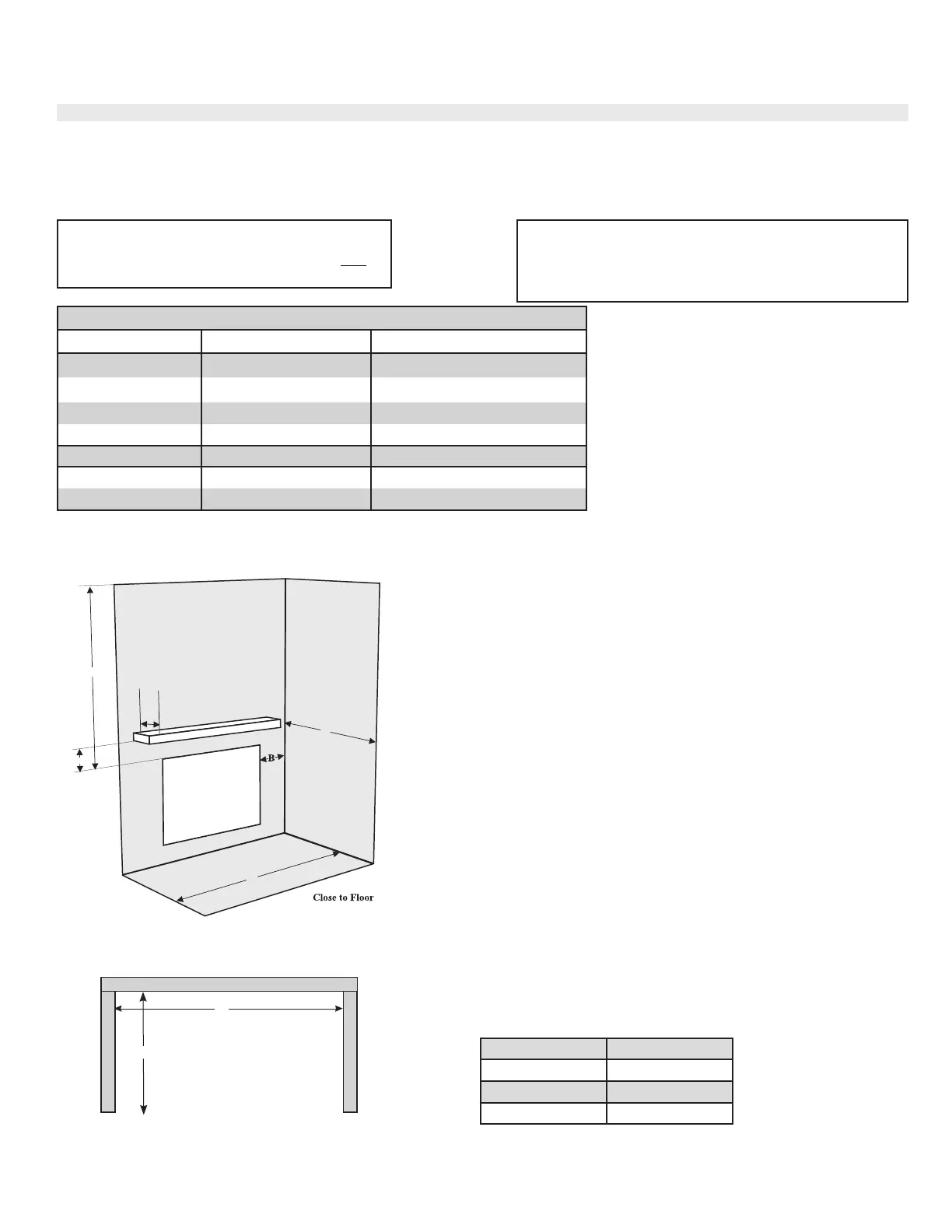 B

Close to Floor