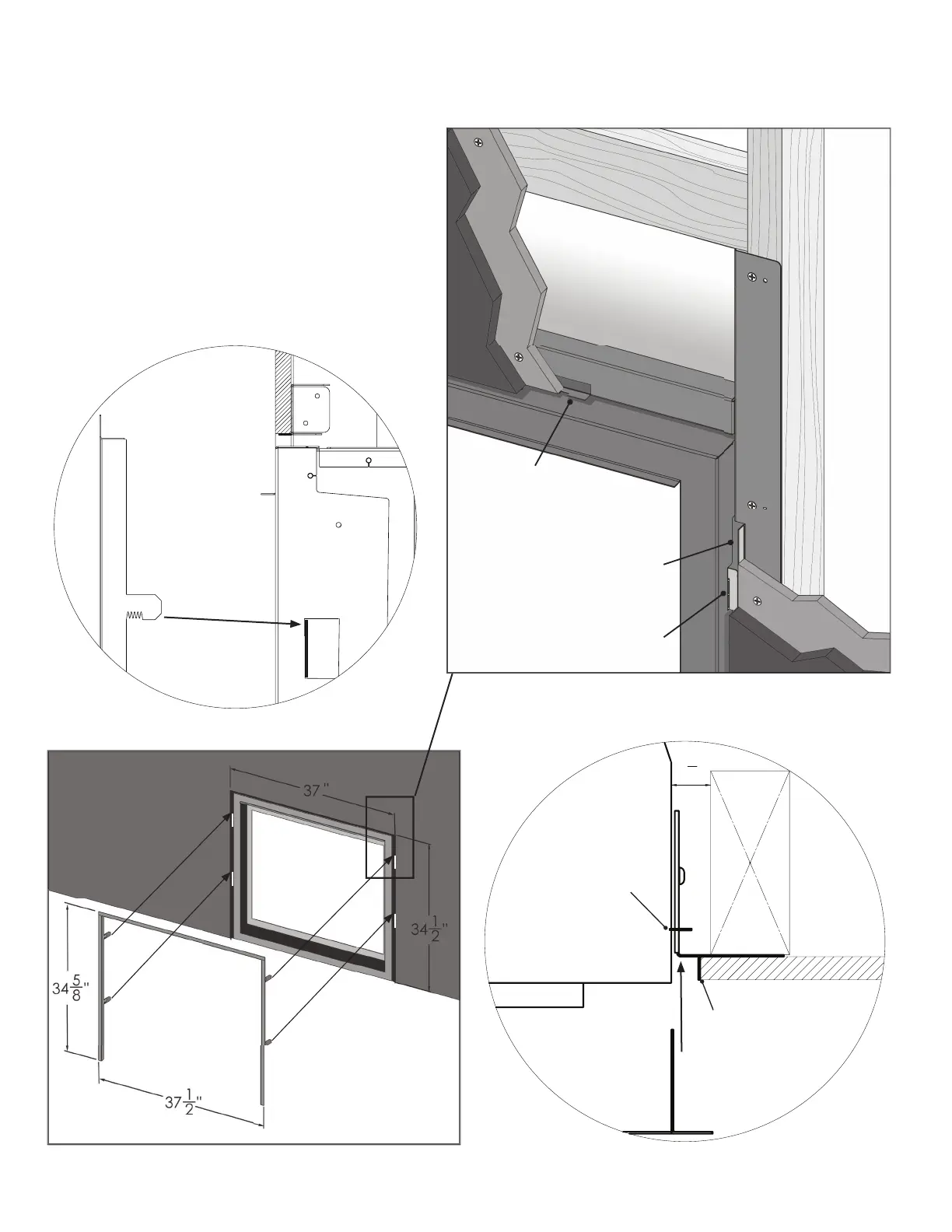 37"

$34\frac{1}{2}$"

$34\frac{5}{8}$"

$37\frac{1}{2}$"