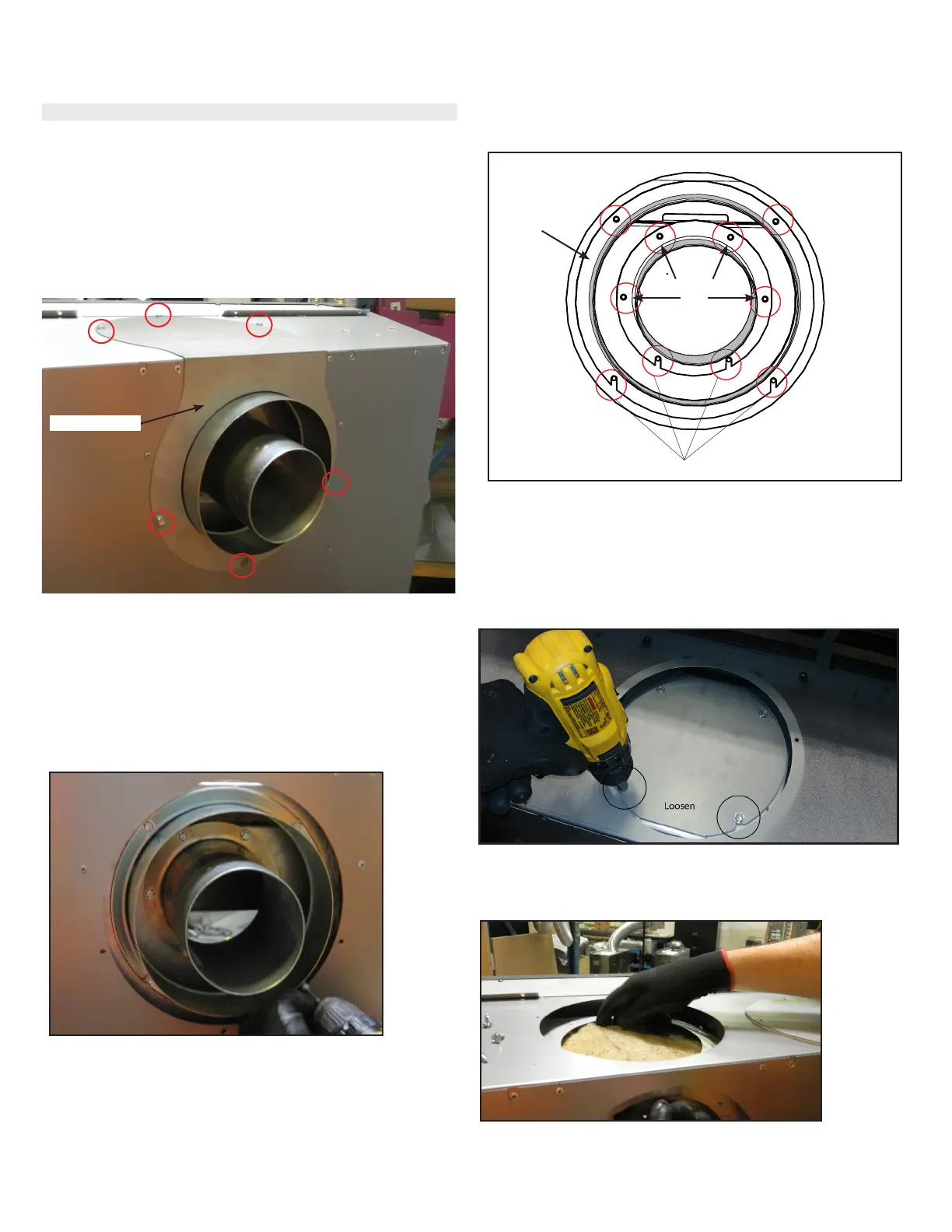 Loosen