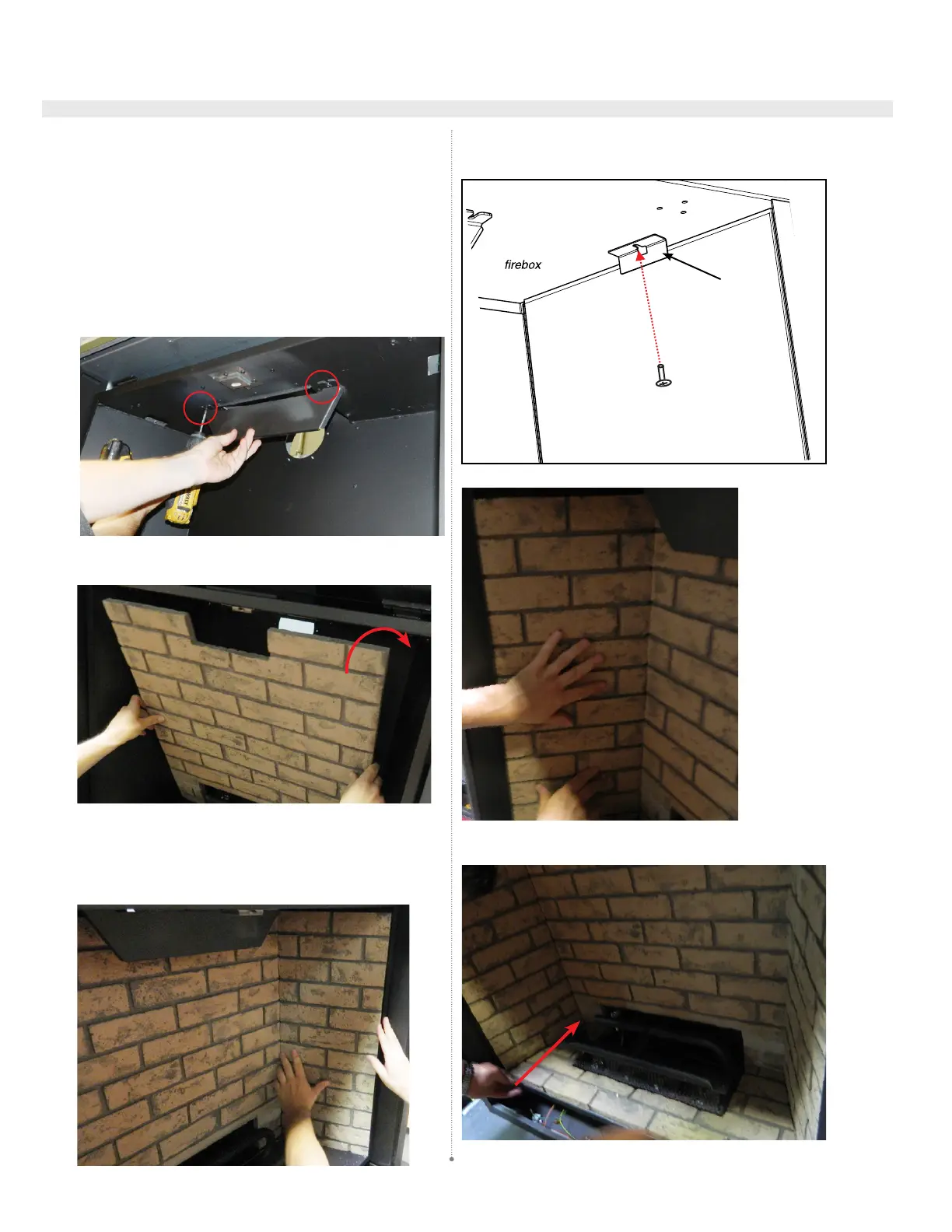 firebox