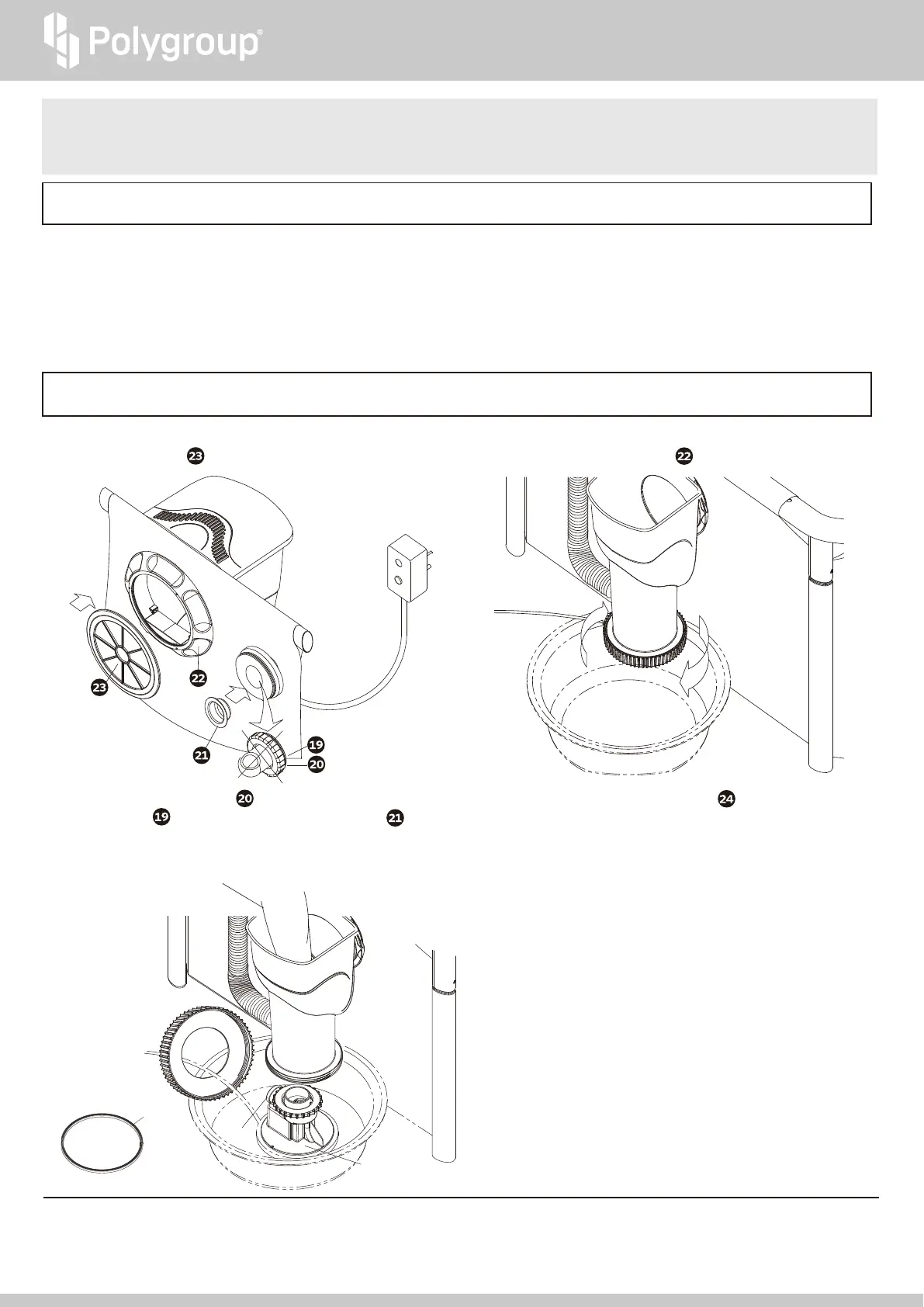 Polygroup®

23

22

23

22

21

19

20

20

19

21

24