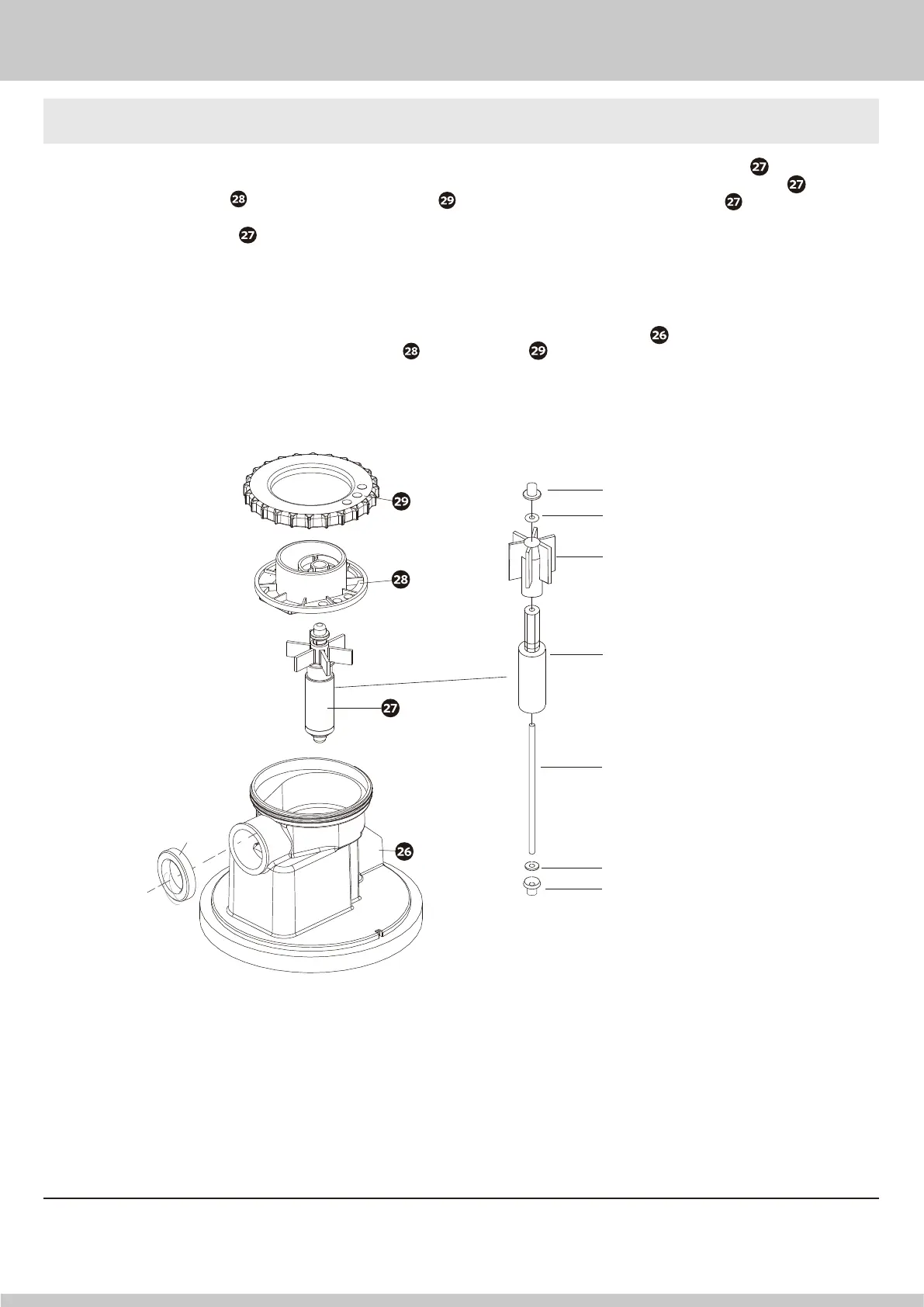 27 27
28 29 27
27

26
28 29

29
28
27
26